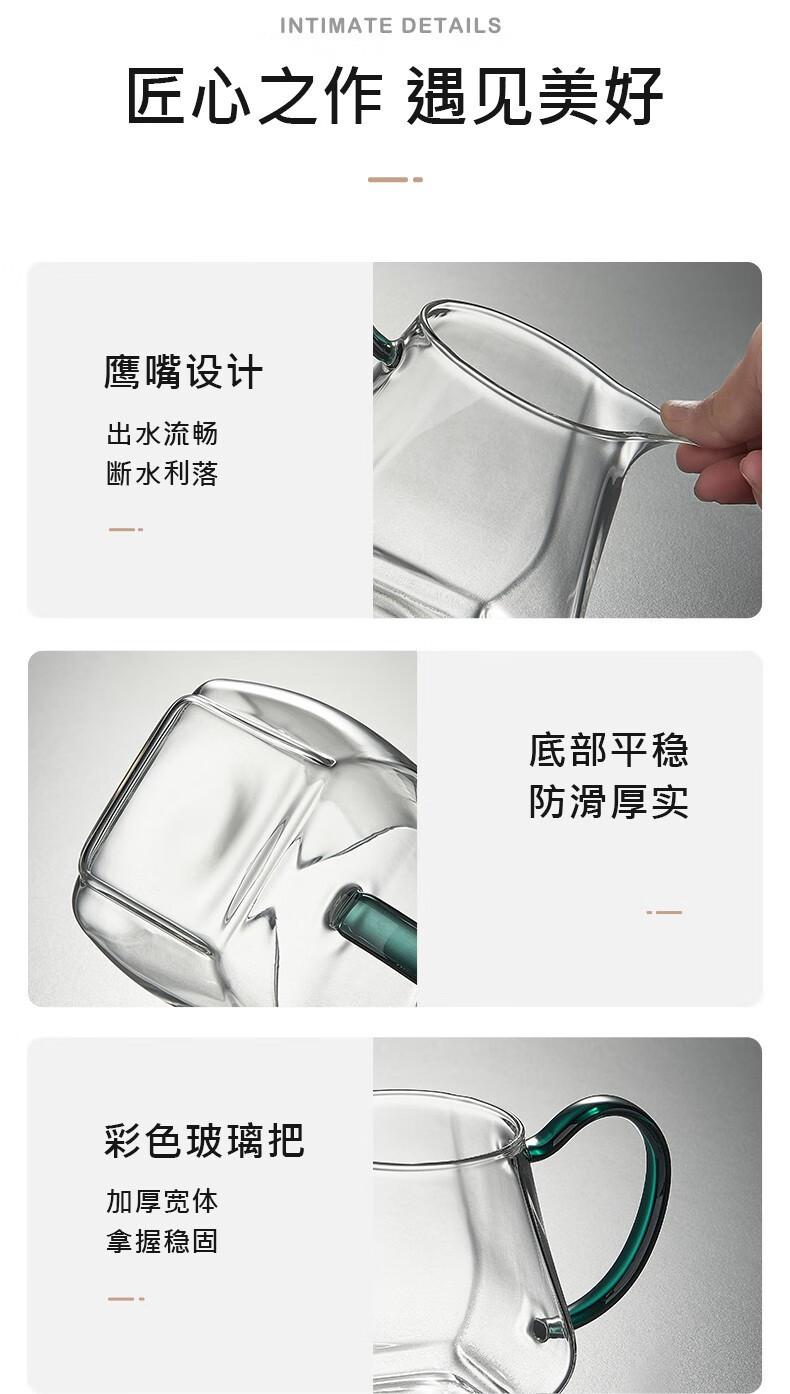 INTIMATE DETAILS

匠心之作 遇见美好

鹰嘴设计

出水流畅
断水利落

底部平稳
防滑厚实

彩色玻璃把

加厚宽体
拿握稳固