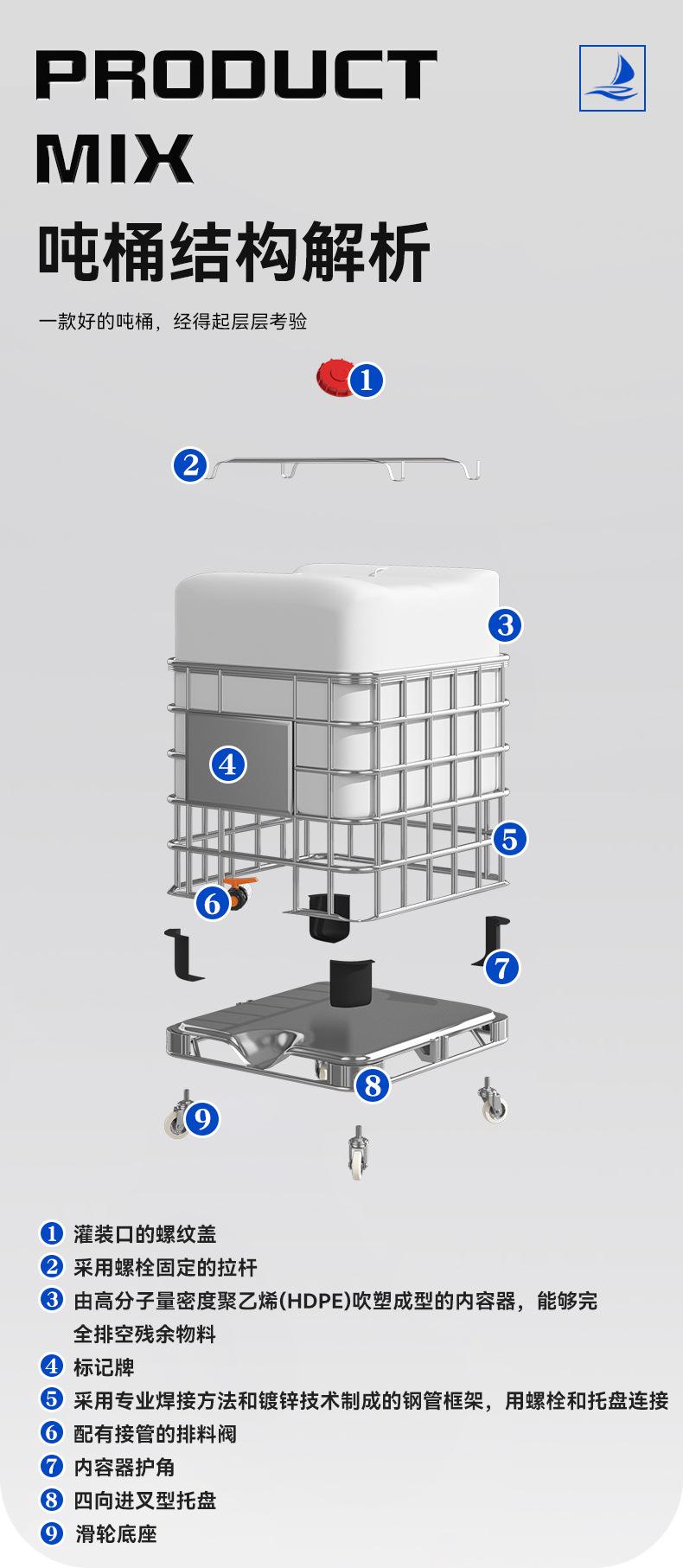 PRODUCT
MIX
吨桶结构解析

一款好的吨桶，经得起层层考验

1

2

3

4

5

6

7

8

9

1 灌装口的螺纹盖
2 采用螺栓固定的拉杆
3 由高分子量密度聚乙烯(HDPE)吹塑成型的内容器，能够完全排空残余物料
4 标记牌
5 采用专业焊接方法和镀锌技术制成的钢管框架，用螺栓和托盘连接
6 配有接管的排料阀
7 内容器护角
8 四向进叉型托盘
9 滑轮底座