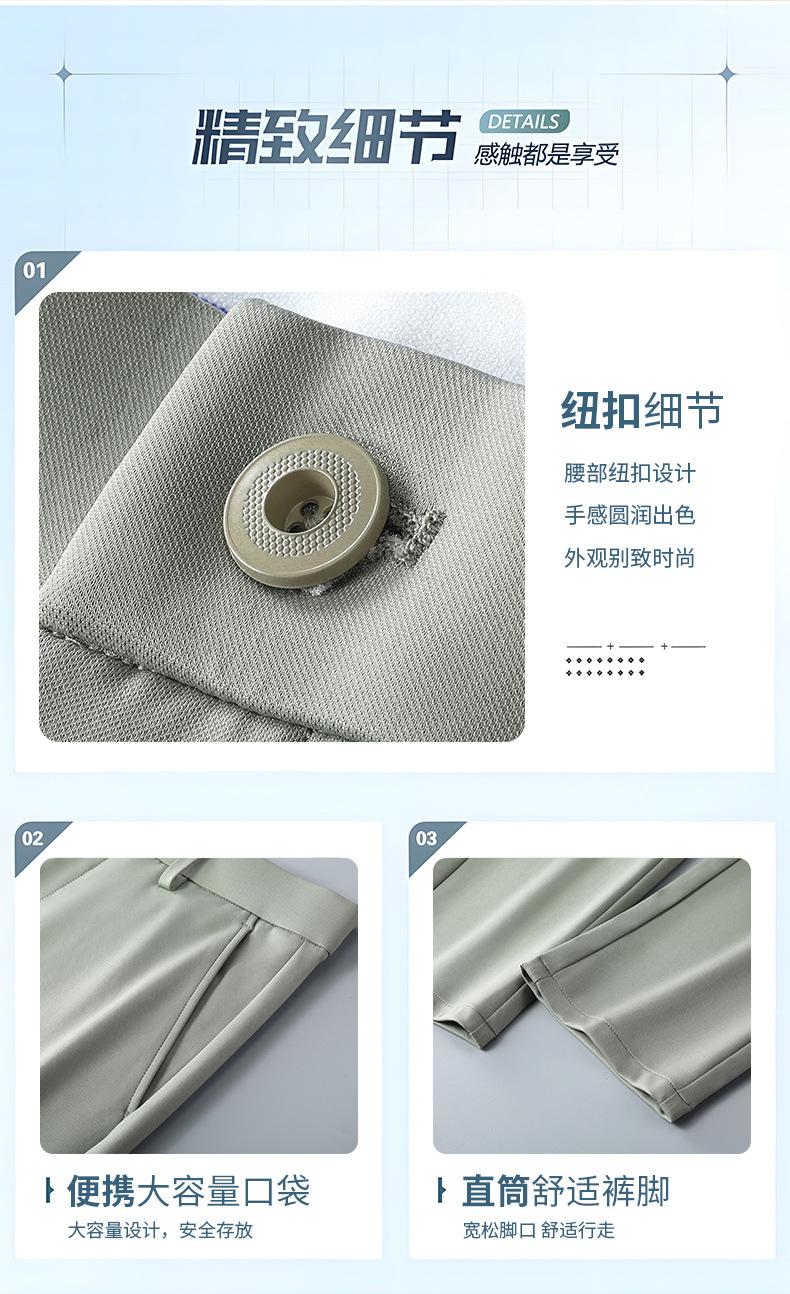 精致细节
DETAILS
感触都是享受

01

纽扣细节
腰部纽扣设计
手感圆润出色
外观别致时尚

02

便携大容量口袋
大容量设计，安全存放

03

直筒舒适裤脚
宽松脚口 舒适行走