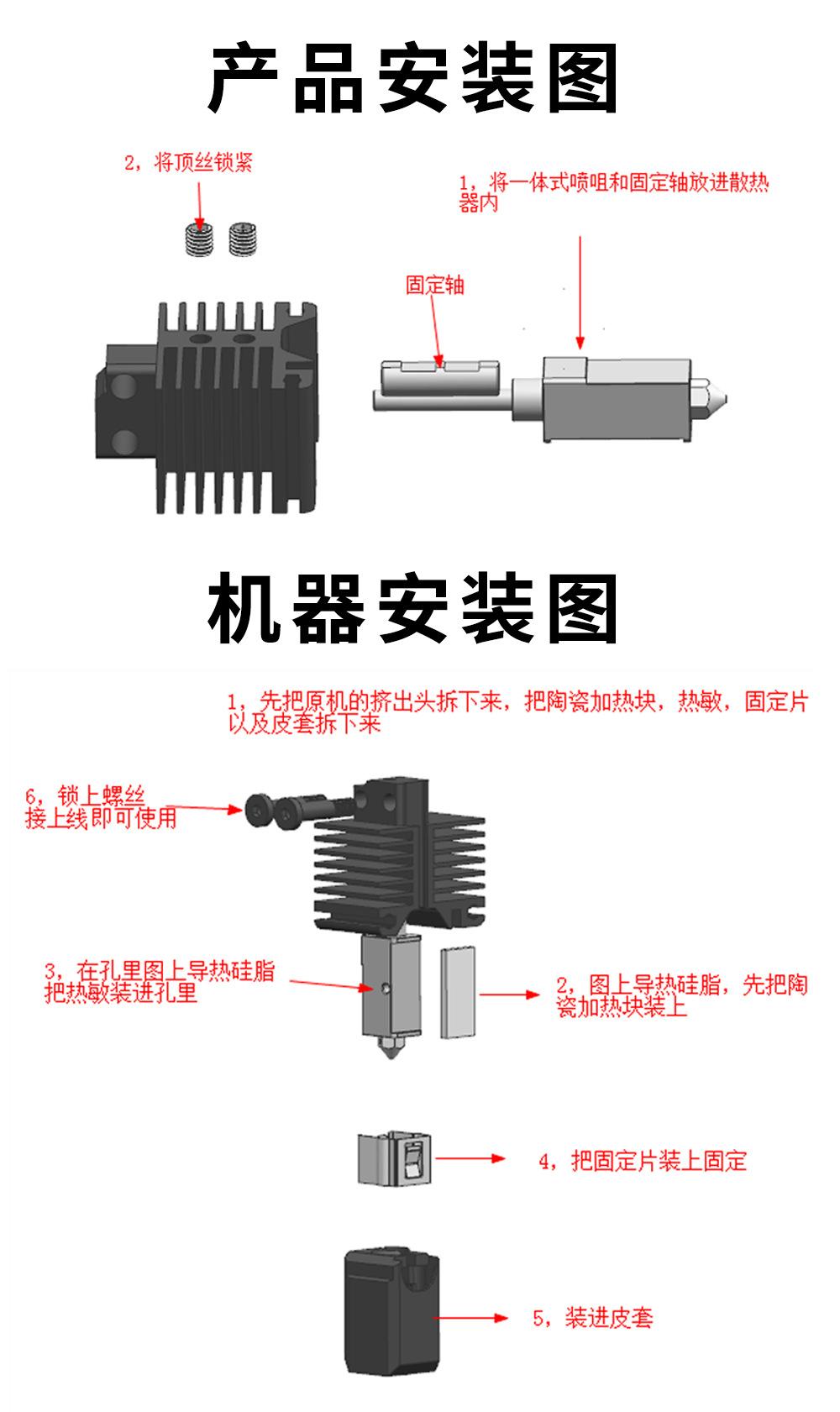 产品安装图

2，将顶丝锁紧

1，将一体式喷咀和固定轴放进散热器内

固定轴

机器安装图

1，先把原机的挤出头拆下来，把陶瓷加热块，热敏，固定片以及皮套拆下来

6，锁上螺丝
接上线即可使用

3，在孔里图上导热硅脂
把热敏装进孔里

2，图上导热硅脂，先把陶瓷加热块装上

4，把固定片装上固定

5，装进皮套