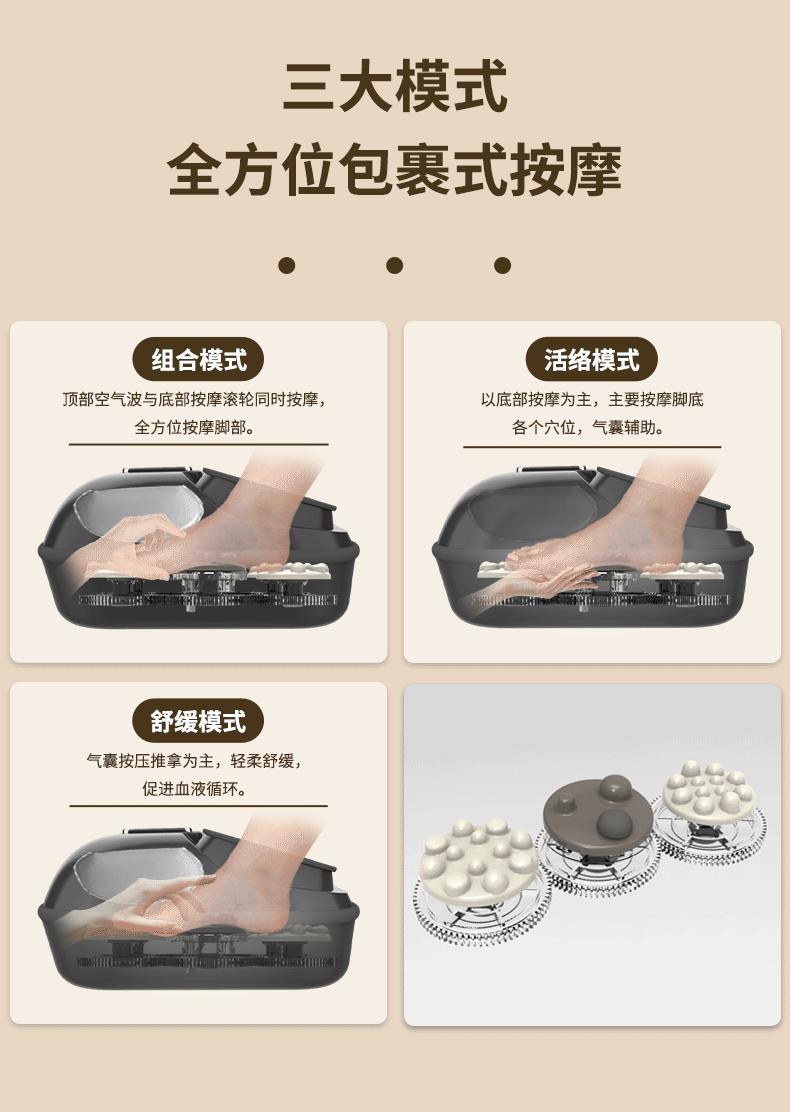 三大模式
全方位包裹式按摩

组合模式
顶部空气波与底部按摩滚轮同时按摩，全方位按摩脚部。

活络模式
以底部按摩为主，主要按摩脚底各个穴位，气囊辅助。

舒缓模式
气囊按压推拿为主，轻柔舒缓，促进血液循环。