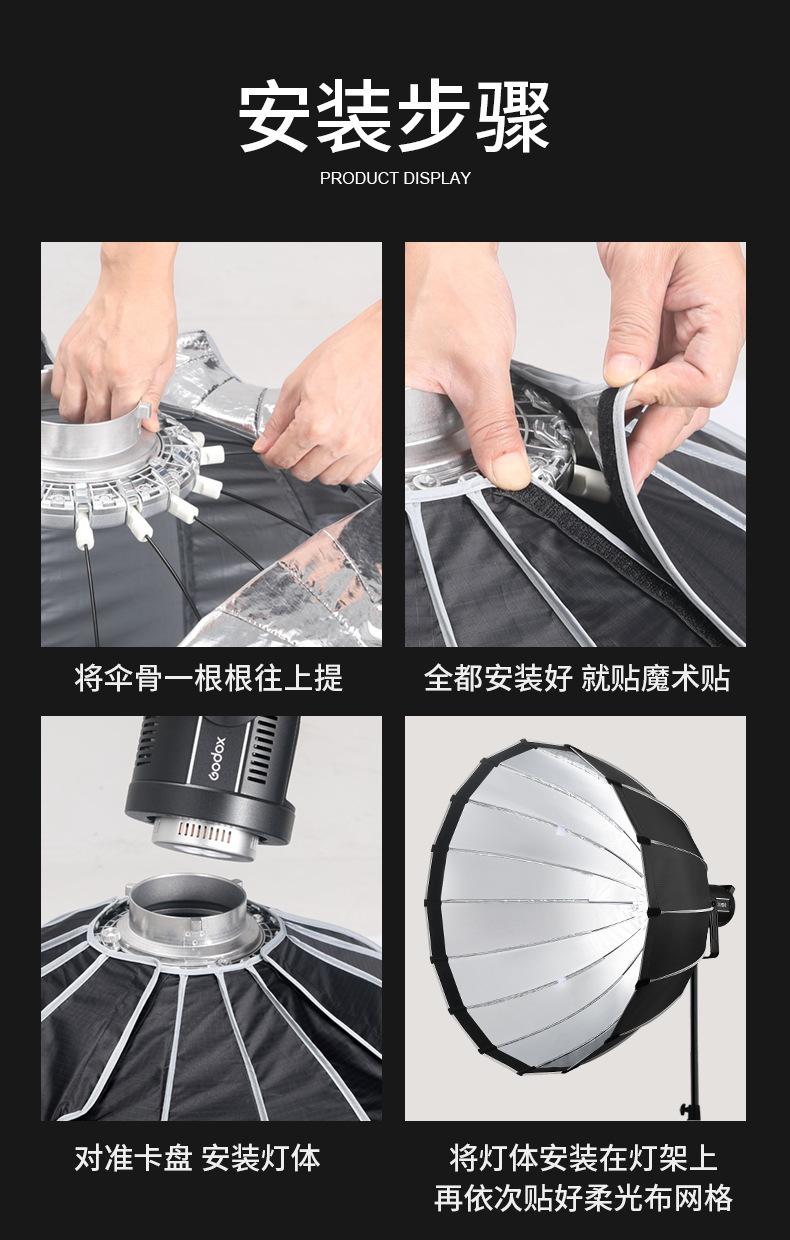 安装步骤

PRODUCT DISPLAY

将伞骨一根根往上提

全都安装好 就贴魔术贴

Godox

对准卡盘 安装灯体

将灯体安装在灯架上
再依次贴好柔光布网格