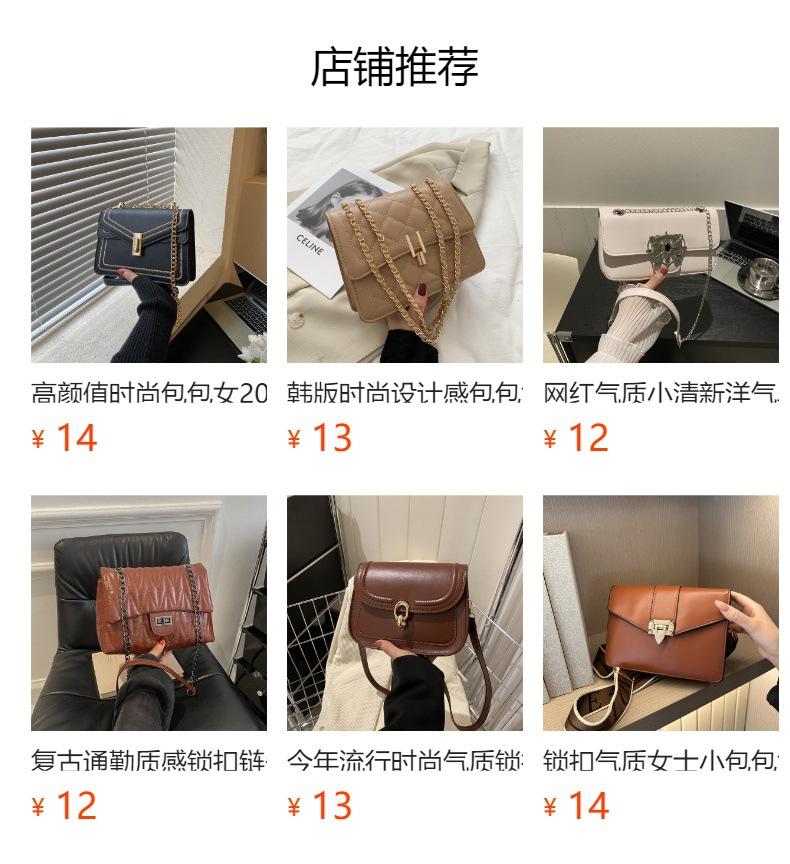 店铺推荐

CELINE

高颜值时尚包包女20
¥ 14

韩版时尚设计感包包
¥ 13

网红气质小清新洋气
¥ 12

复古通勤质感锁扣链
¥ 12

今年流行时尚气质锁
¥ 13

锁扣气质女士小包包
¥ 14