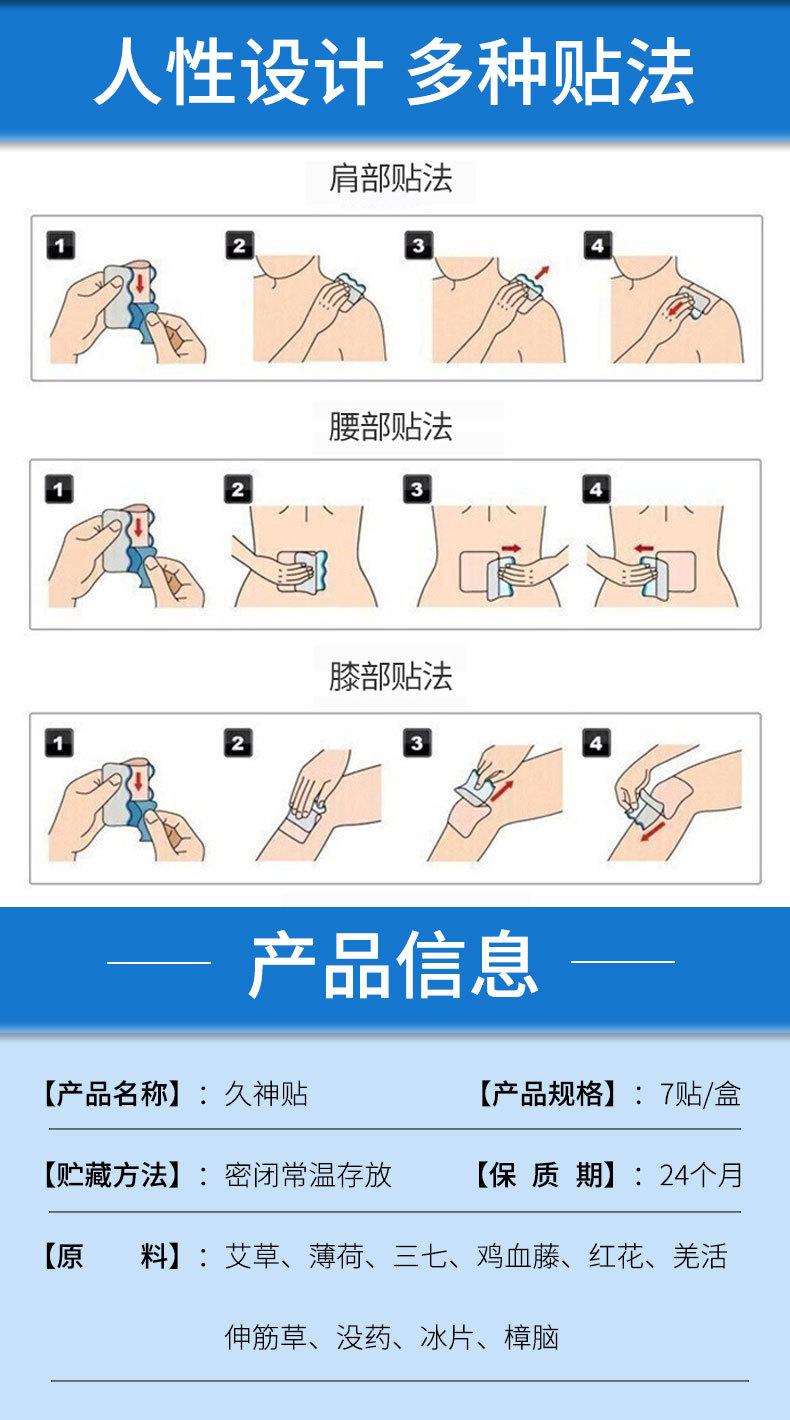 人性设计 多种贴法

肩部贴法

1 2 3 4

腰部贴法

1 2 3 4

膝部贴法

1 2 3 4

产品信息

【产品名称】：久神贴　【产品规格】：7贴/盒

【贮藏方法】：密闭常温存放　【保 质 期】：24个月

【原　　料】：艾草、薄荷、三七、鸡血藤、红花、羌活

伸筋草、没药、冰片、樟脑