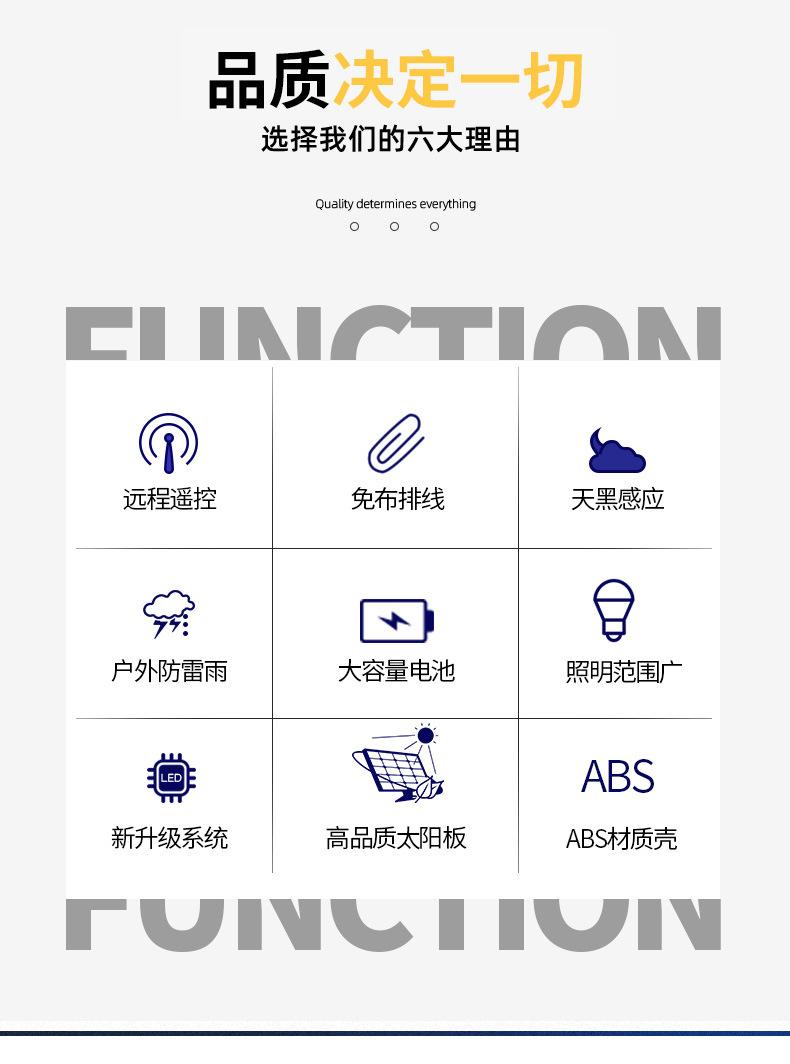 品质决定一切
选择我们的六大理由

Quality determines everything

FUNCTION

远程遥控

免布排线

天黑感应

户外防雷雨

大容量电池

照明范围广

LED
新升级系统

高品质太阳板

ABS
ABS材质壳

FUNCTION