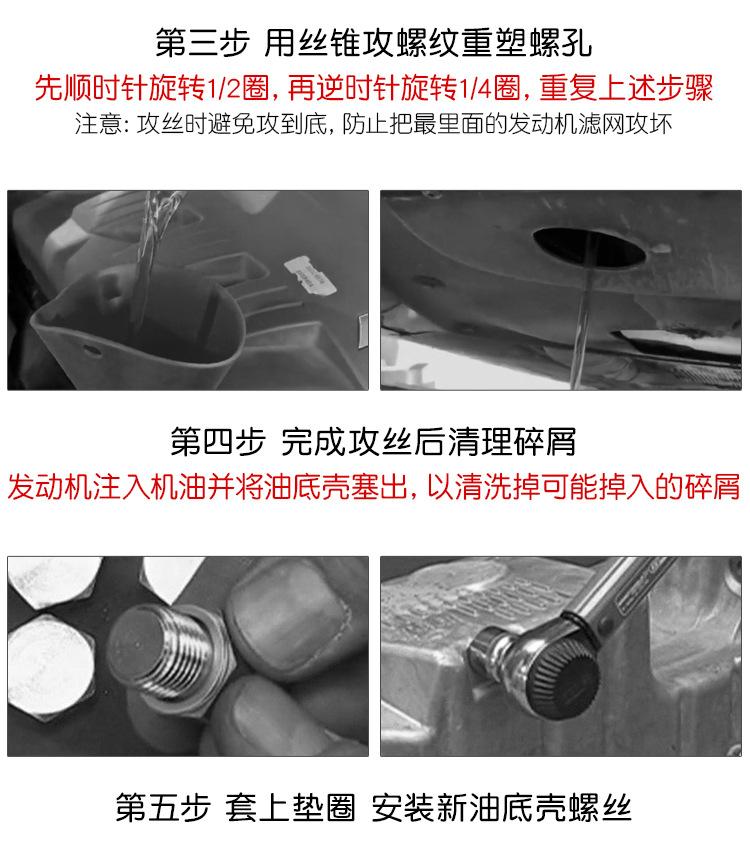 第三步 用丝锥攻螺纹重塑螺孔

先顺时针旋转1/2圈，再逆时针旋转1/4圈，重复上述步骤

注意：攻丝时避免攻到底，防止把最里面的发动机滤网攻坏

第四步 完成攻丝后清理碎屑

发动机注入机油并将油底壳塞出，以清洗掉可能掉入的碎屑

第五步 套上垫圈 安装新油底壳螺丝