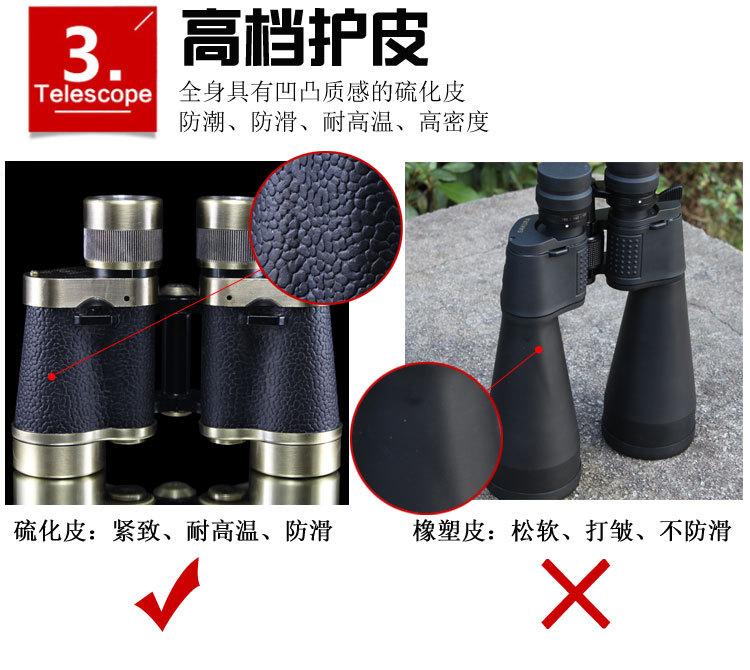 3.
Telescope

高档护皮

全身具有凹凸质感的硫化皮
防潮、防滑、耐高温、高密度

硫化皮：紧致、耐高温、防滑

橡塑皮：松软、打皱、不防滑