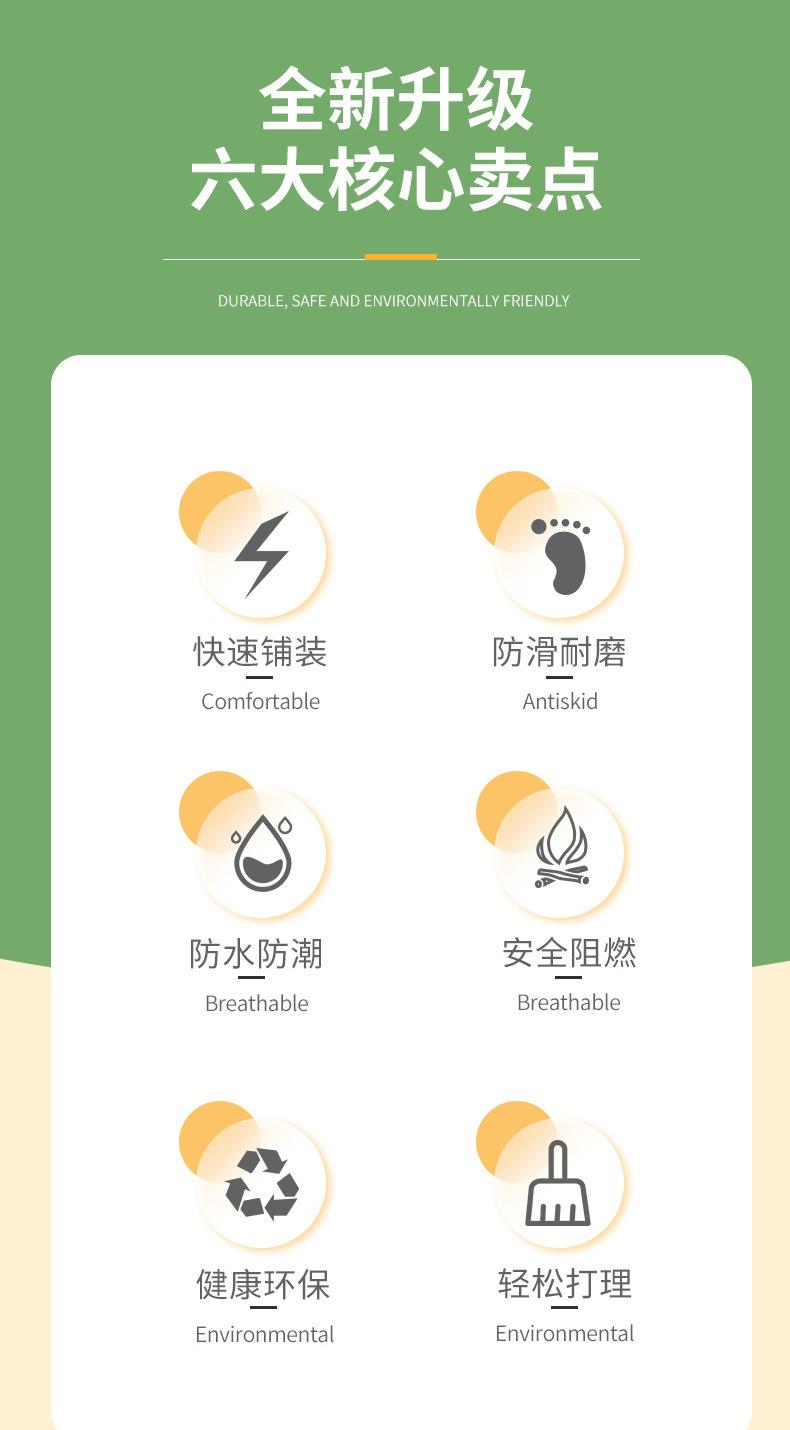 全新升级
六大核心卖点

DURABLE, SAFE AND ENVIRONMENTALLY FRIENDLY

快速铺装
Comfortable

防滑耐磨
Antiskid

防水防潮
Breathable

安全阻燃
Breathable

健康环保
Environmental

轻松打理
Environmental