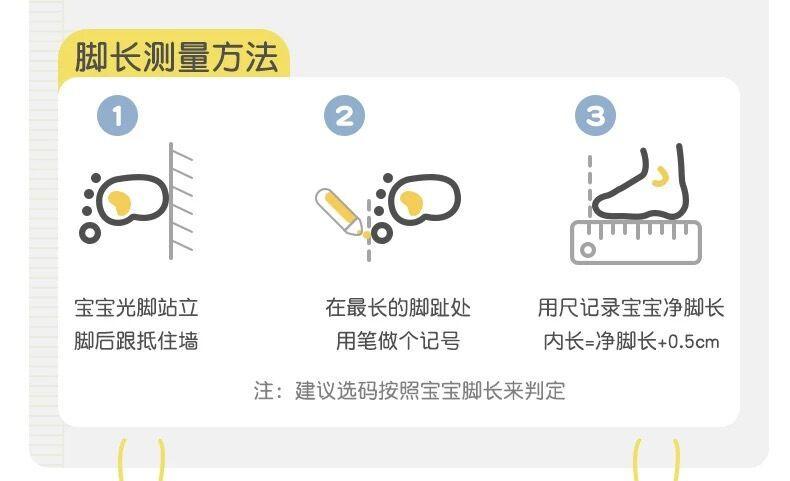 脚长测量方法

1

宝宝光脚站立
脚后跟抵住墙

2

在最长的脚趾处
用笔做个记号

3

用尺记录宝宝净脚长
内长=净脚长+0.5cm

注：建议选码按照宝宝脚长来判定