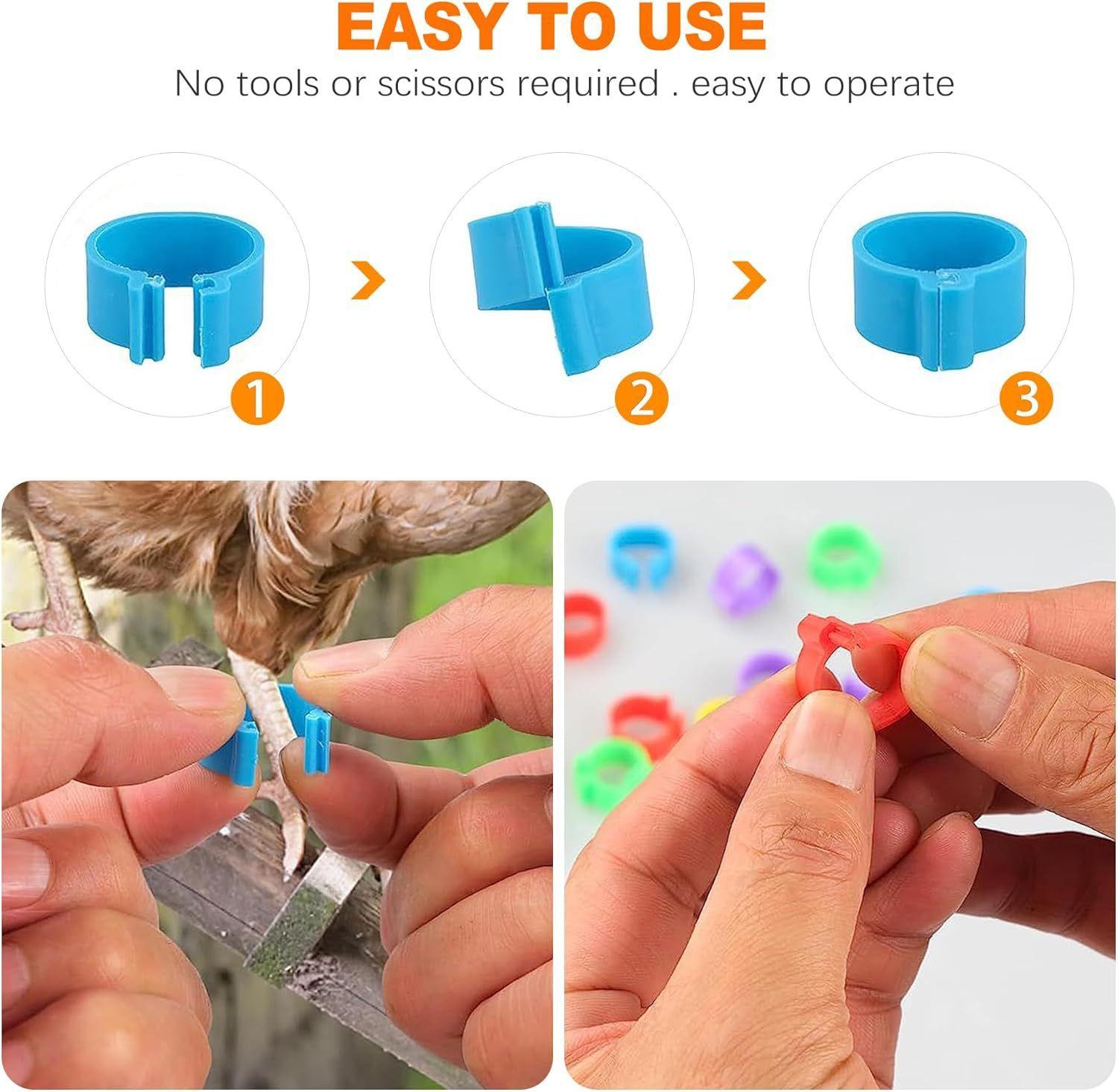 EASY TO USE

No tools or scissors required . easy to operate

1

2

3