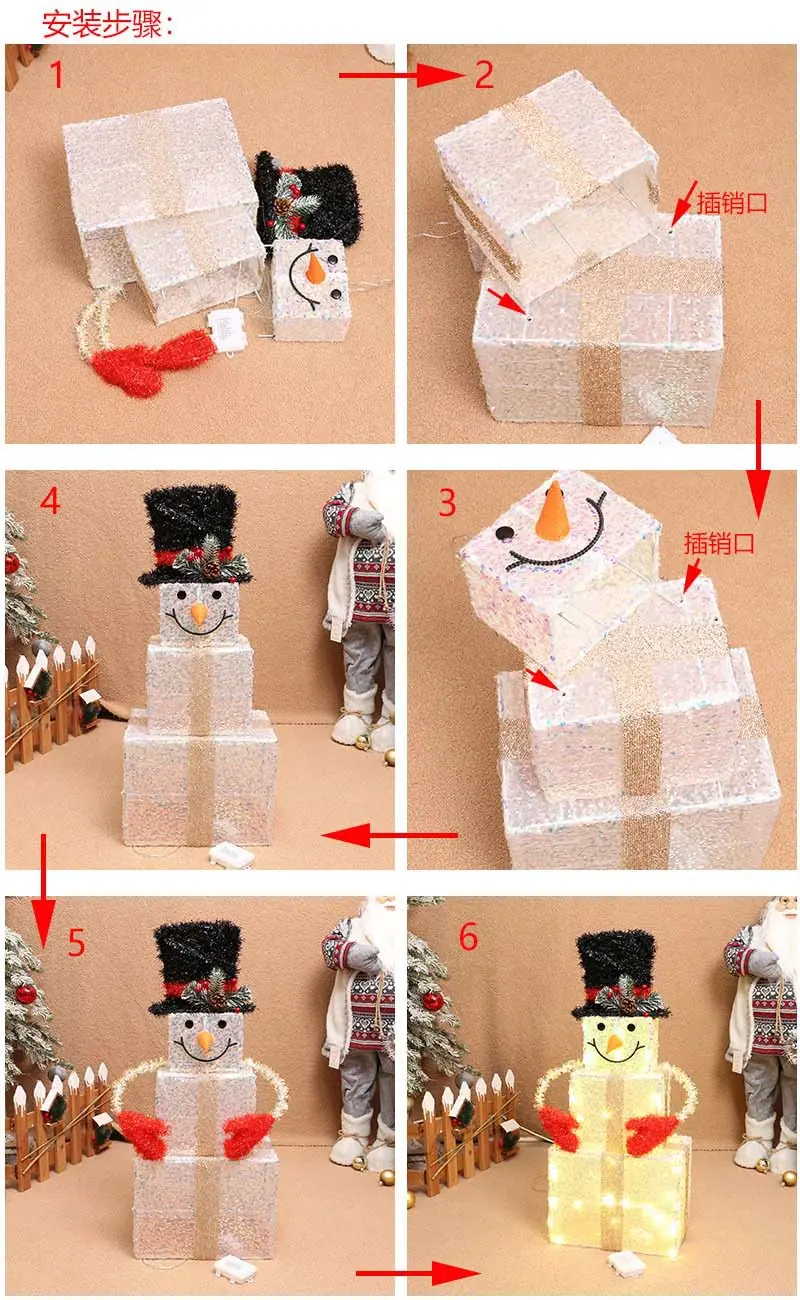 安装步骤：

1

2

插销口

4

3

插销口

5

6