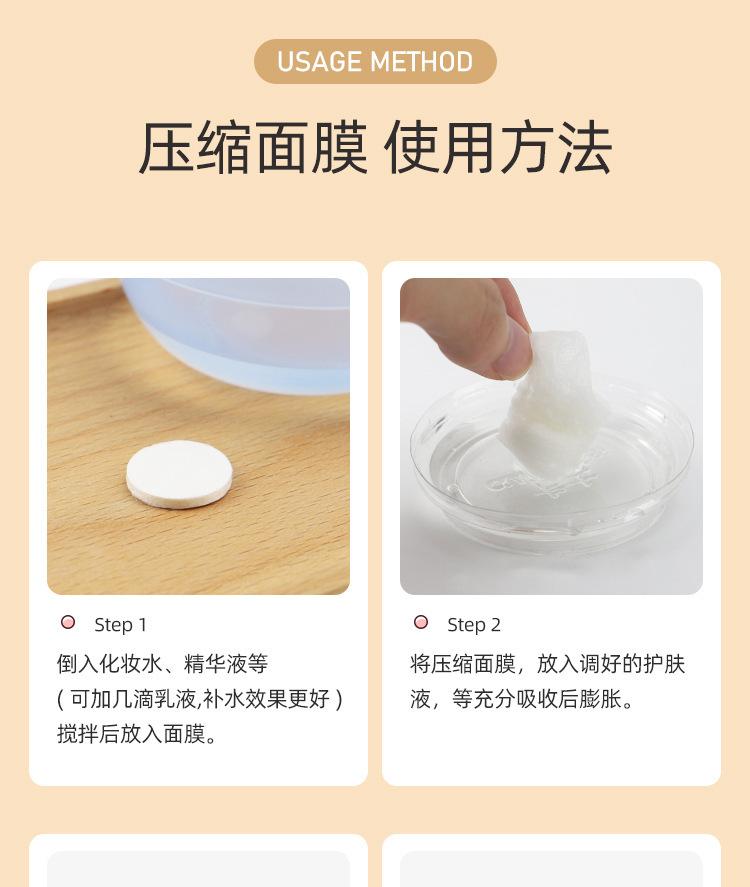 USAGE METHOD

压缩面膜 使用方法

Step 1

倒入化妆水、精华液等 ( 可加几滴乳液,补水效果更好 ) 搅拌后放入面膜。

Step 2

将压缩面膜，放入调好的护肤液，等充分吸收后膨胀。