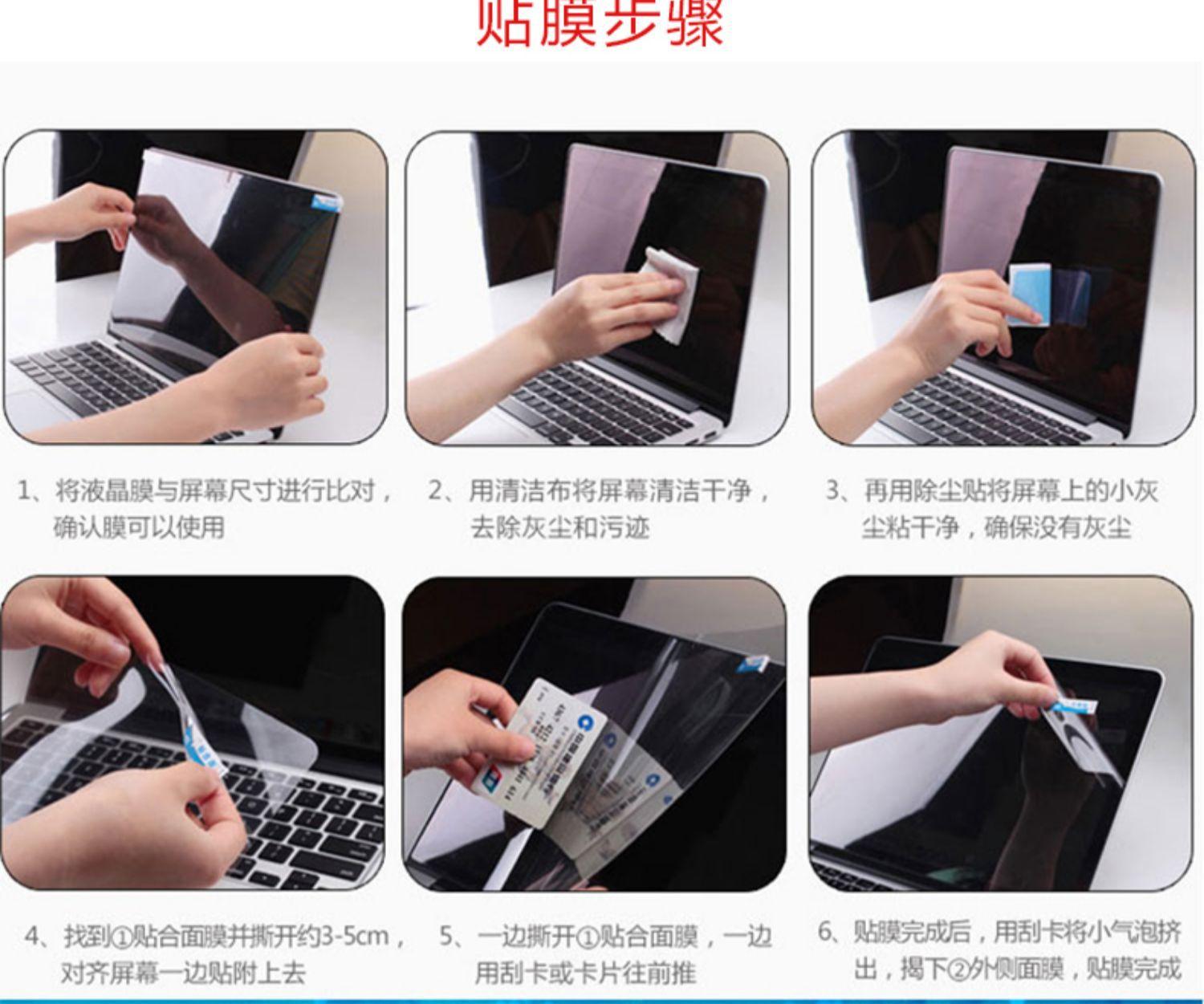 贴膜步骤

1、将液晶膜与屏幕尺寸进行比对，确认膜可以使用

2、用清洁布将屏幕清洁干净，去除灰尘和污迹

3、再用除尘贴将屏幕上的小灰尘粘干净，确保没有灰尘

4、找到①贴合面膜并撕开约3-5cm，对齐屏幕一边贴附上去

5、一边撕开①贴合面膜，一边用刮卡或卡片往前推

6、贴膜完成后，用刮卡将小气泡挤出，揭下②外侧面膜，贴膜完成