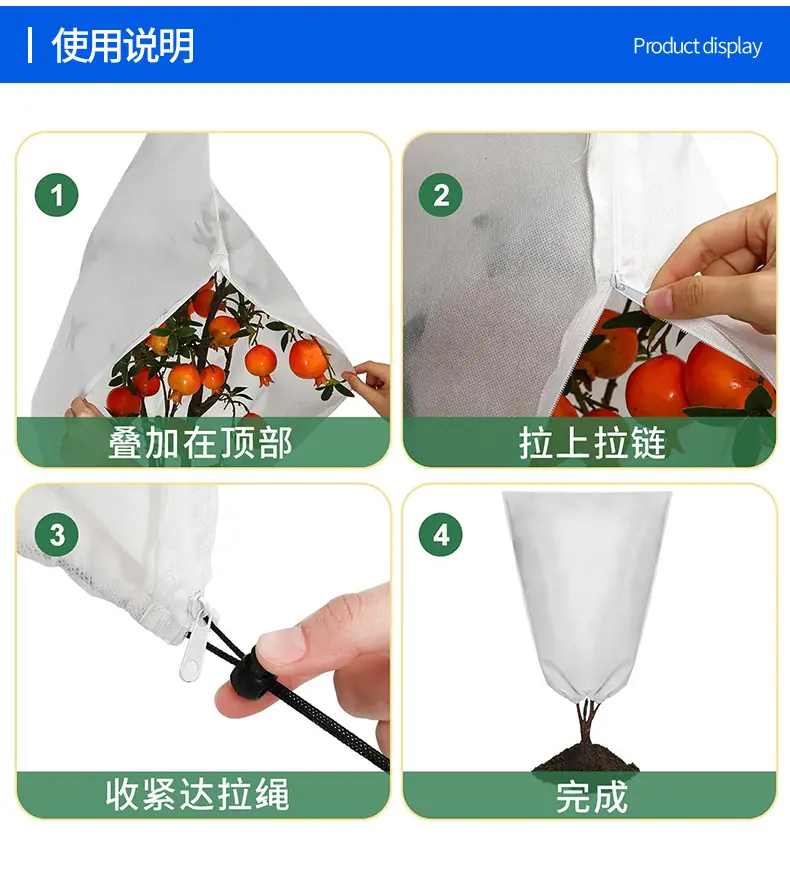 使用说明

Product display

1
叠加在顶部

2
拉上拉链

3
收紧达拉绳

4
完成