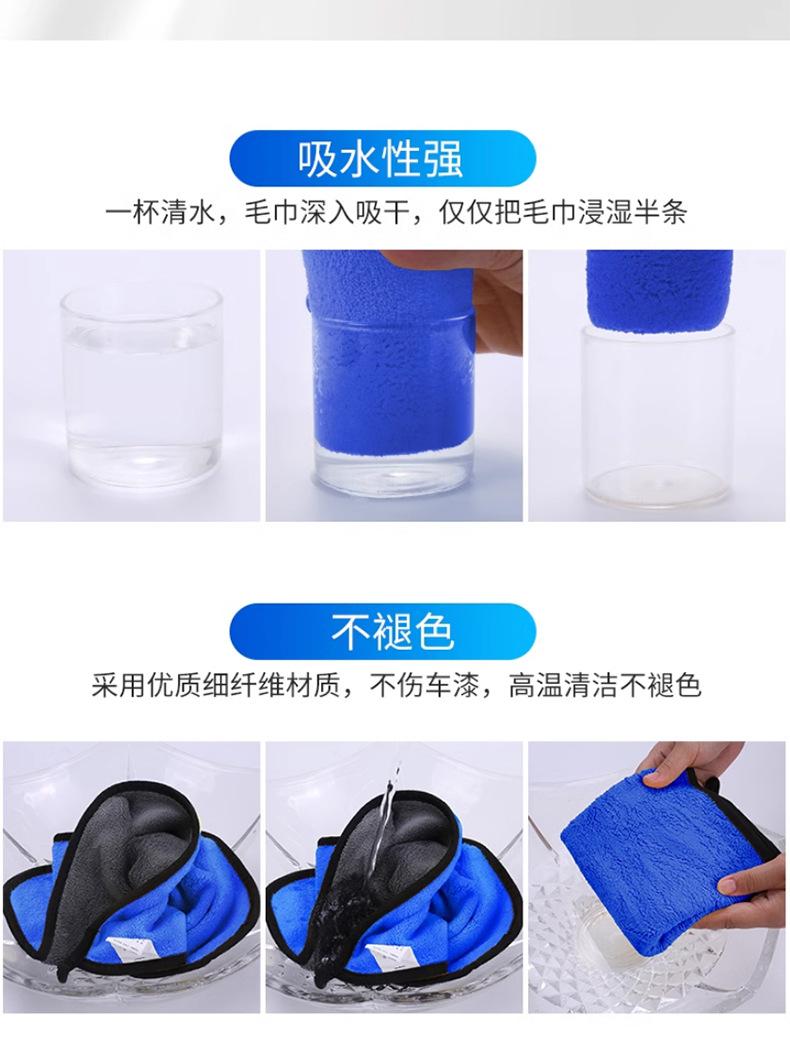 吸水性强

一杯清水，毛巾深入吸干，仅仅把毛巾浸湿半条

不褪色

采用优质细纤维材质，不伤车漆，高温清洁不褪色