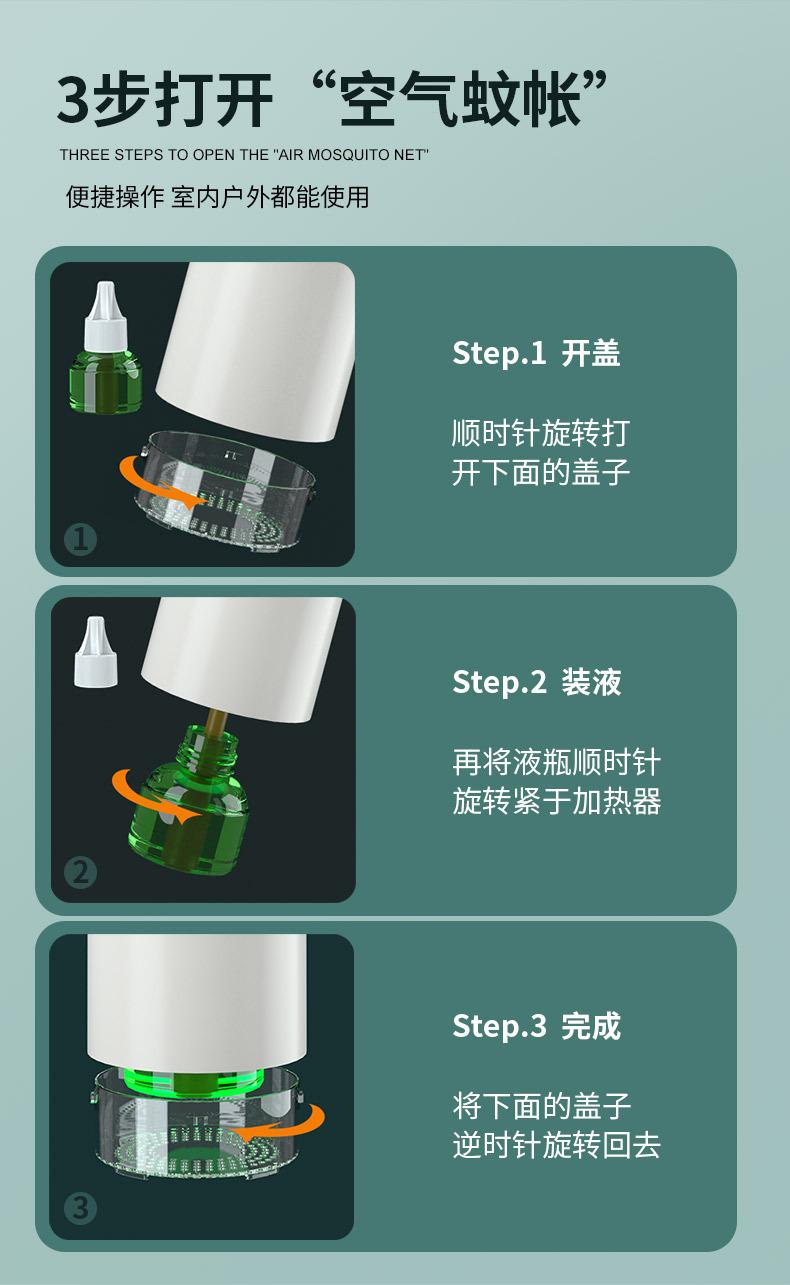 3步打开“空气蚊帐”
THREE STEPS TO OPEN THE "AIR MOSQUITO NET"
便捷操作 室内户外都能使用

1
Step.1 开盖
顺时针旋转打开下面的盖子

2
Step.2 装液
再将液瓶顺时针旋转紧于加热器

3
Step.3 完成
将下面的盖子逆时针旋转回去