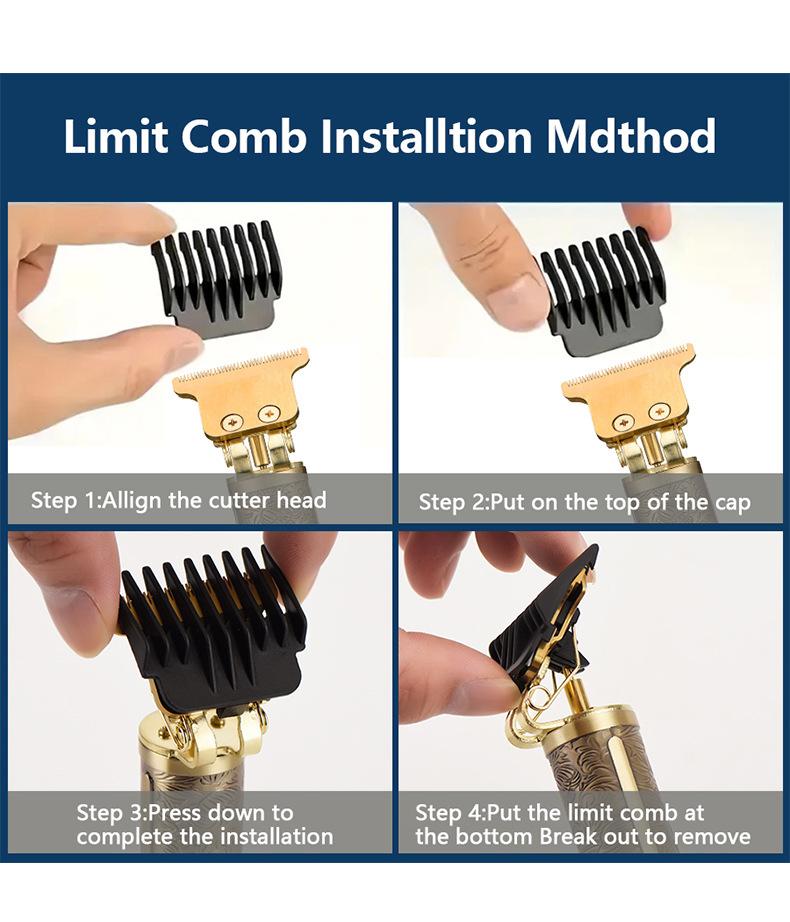 Limit Comb Installtion Mdthod

Step 1:Allign the cutter head

Step 2:Put on the top of the cap

Step 3:Press down to complete the installation

Step 4:Put the limit comb at the bottom Break out to remove