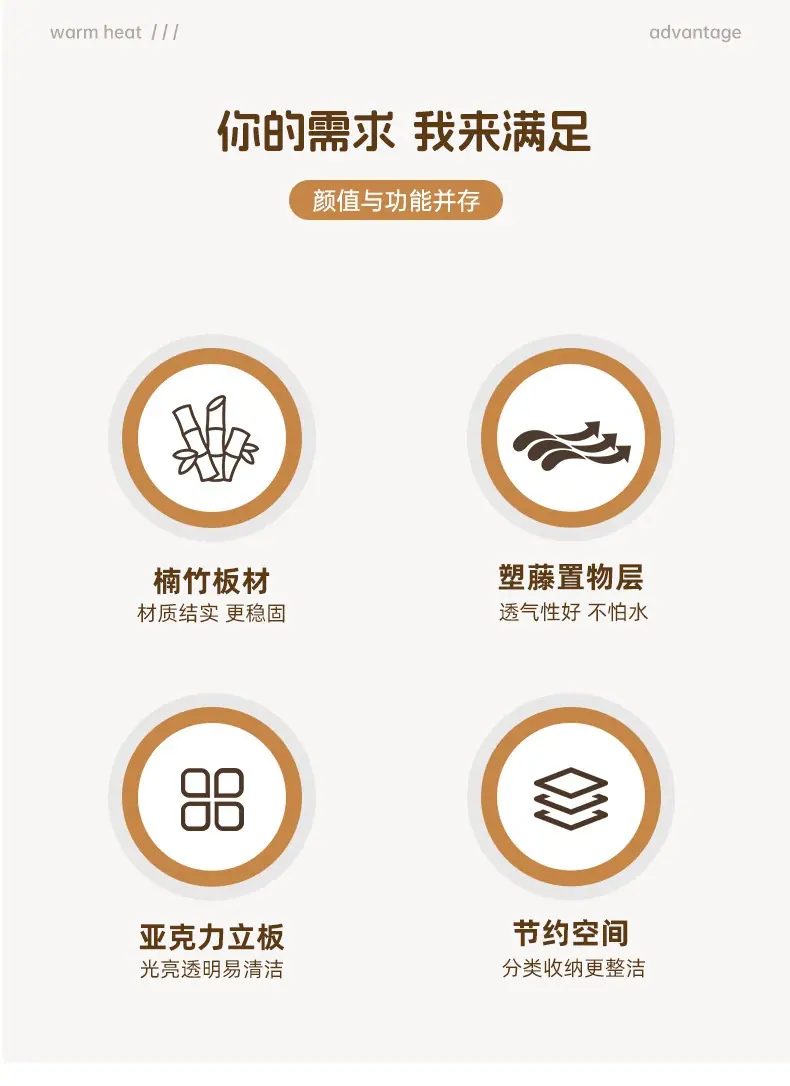 warm heat ///

advantage

你的需求 我来满足

颜值与功能并存

楠竹板材
材质结实 更稳固

塑藤置物层
透气性好 不怕水

亚克力立板
光亮透明易清洁

节约空间
分类收纳更整洁