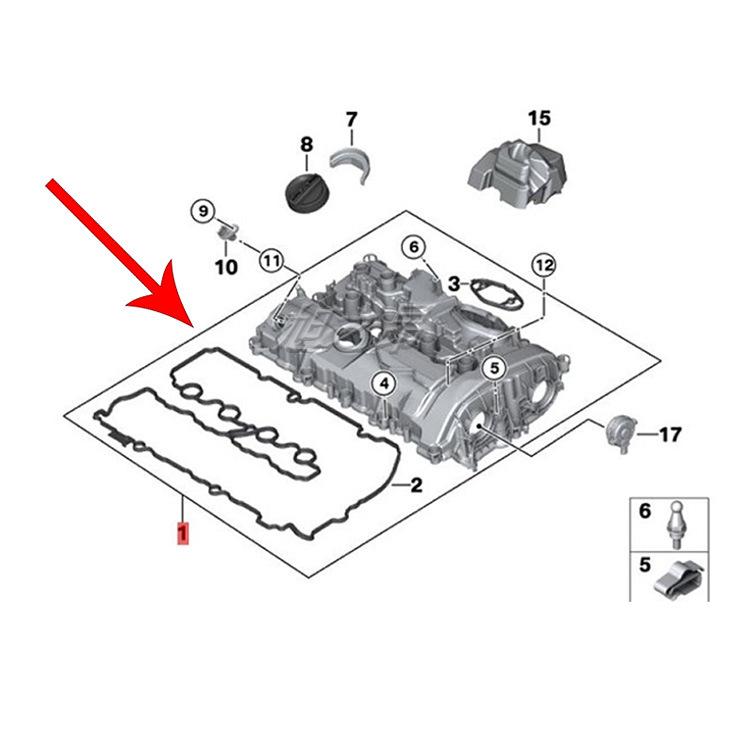 7
15
8
9
10
11
6
3
12
4
5
17
2
1
6
5