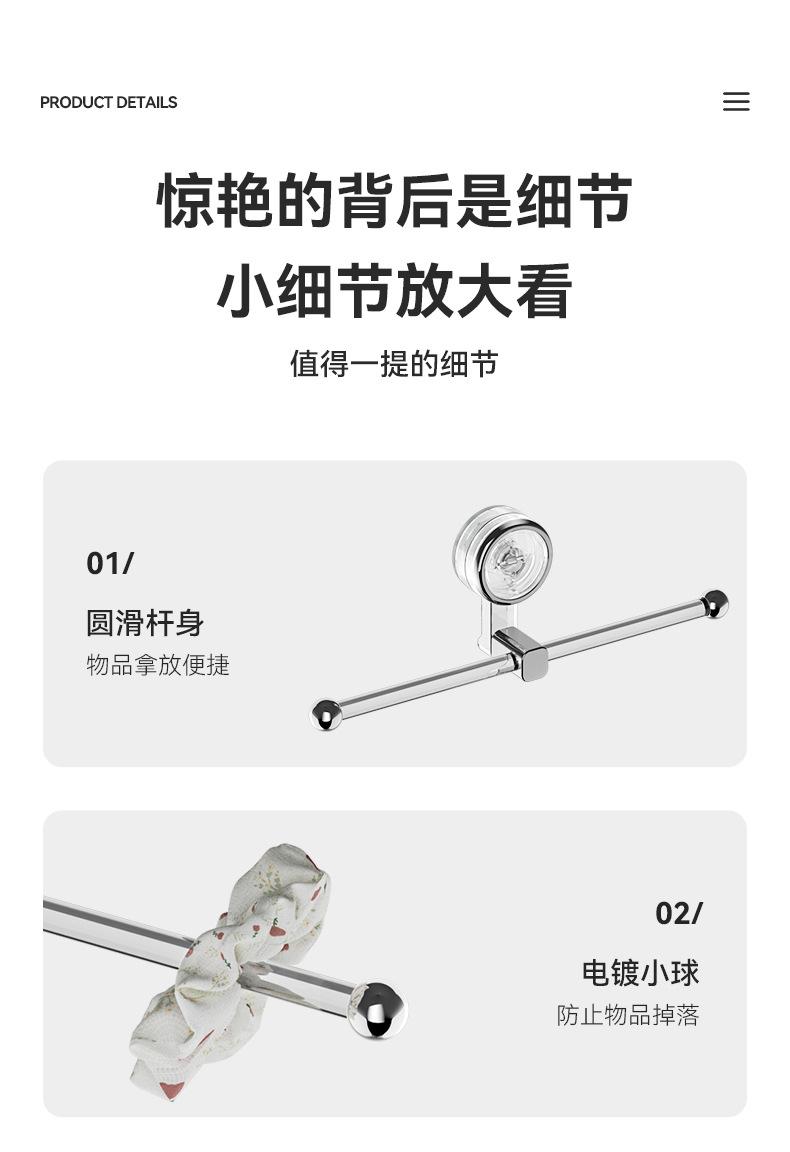 PRODUCT DETAILS

惊艳的背后是细节
小细节放大看

值得一提的细节

01/

圆滑杆身

物品拿放便捷

02/

电镀小球

防止物品掉落