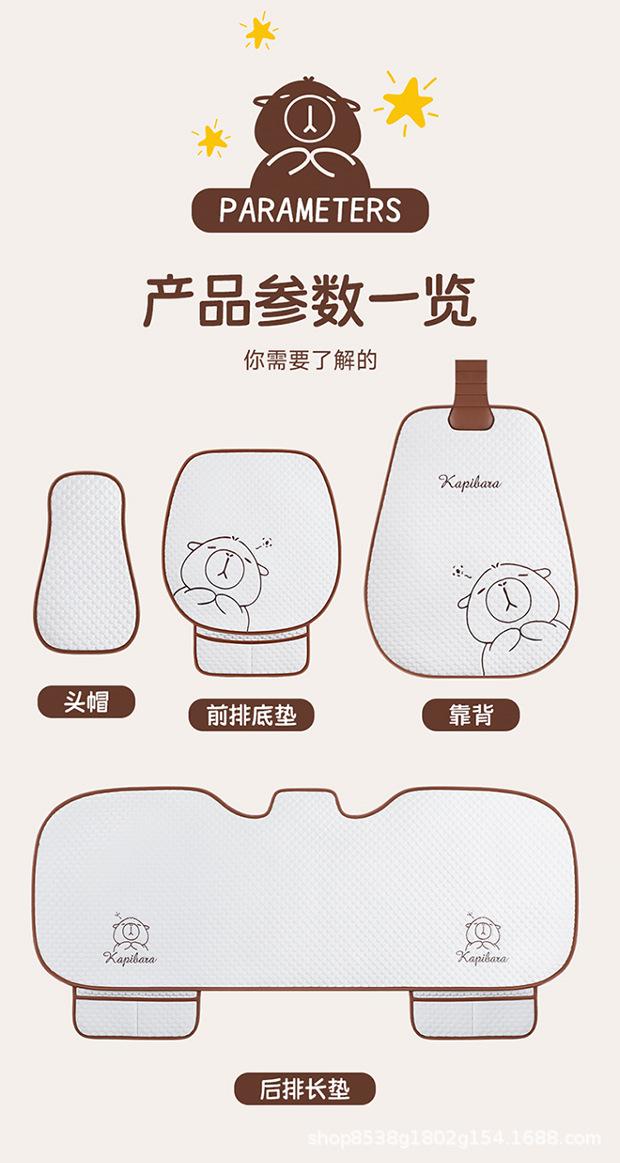 PARAMETERS

产品参数一览

你需要了解的

Kapibara

头帽

前排底垫

靠背

Kapibara

Kapibara

后排长垫

shop8538g1802g154.1688.com