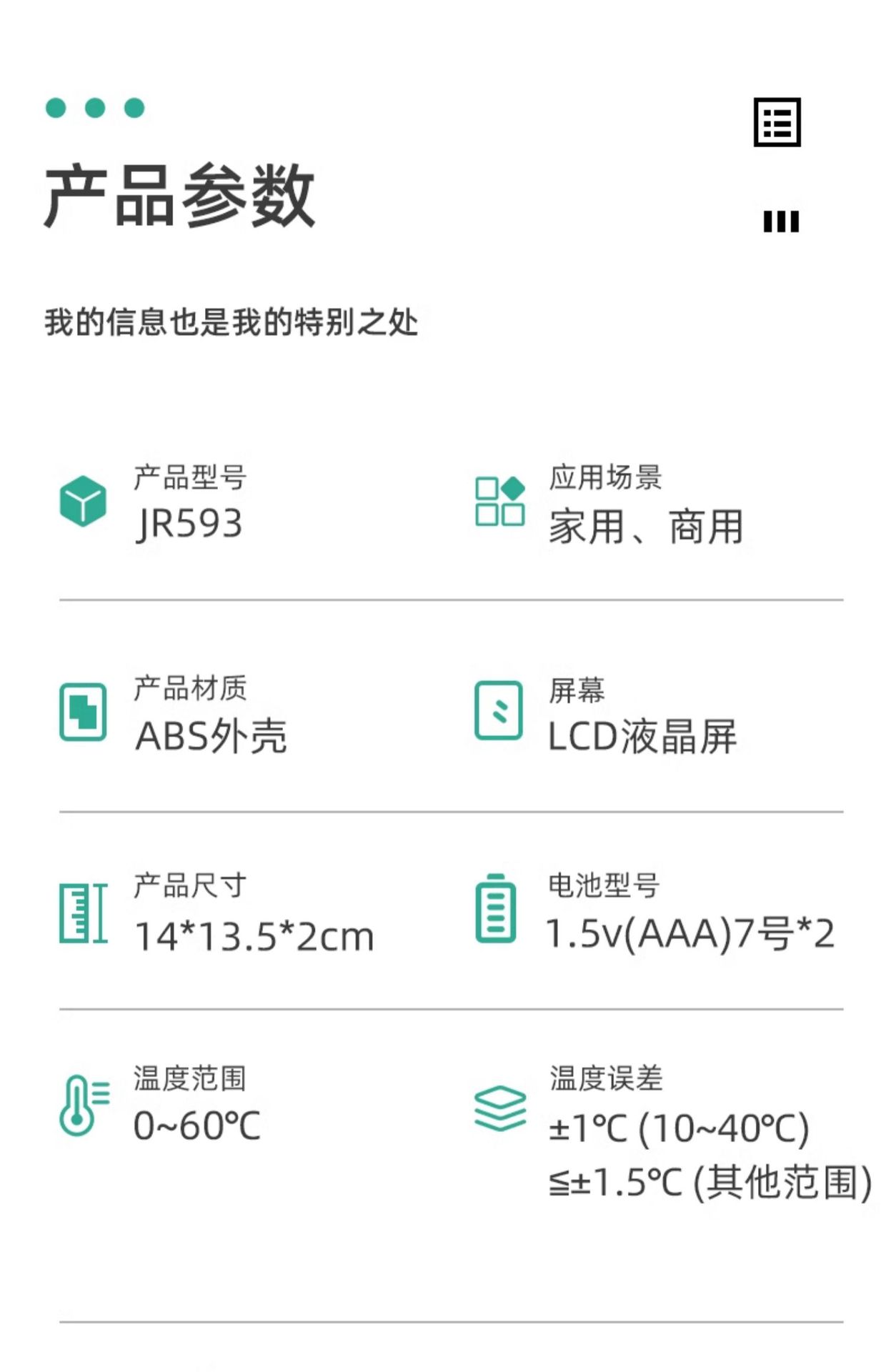 产品参数

我的信息也是我的特别之处

产品型号
JR593

应用场景
家用、商用

产品材质
ABS外壳

屏幕
LCD液晶屏

产品尺寸
14*13.5*2cm

电池型号
1.5v(AAA)7号*2

温度范围
0~60℃

温度误差
±1℃ (10~40℃)
≦±1.5℃ (其他范围)