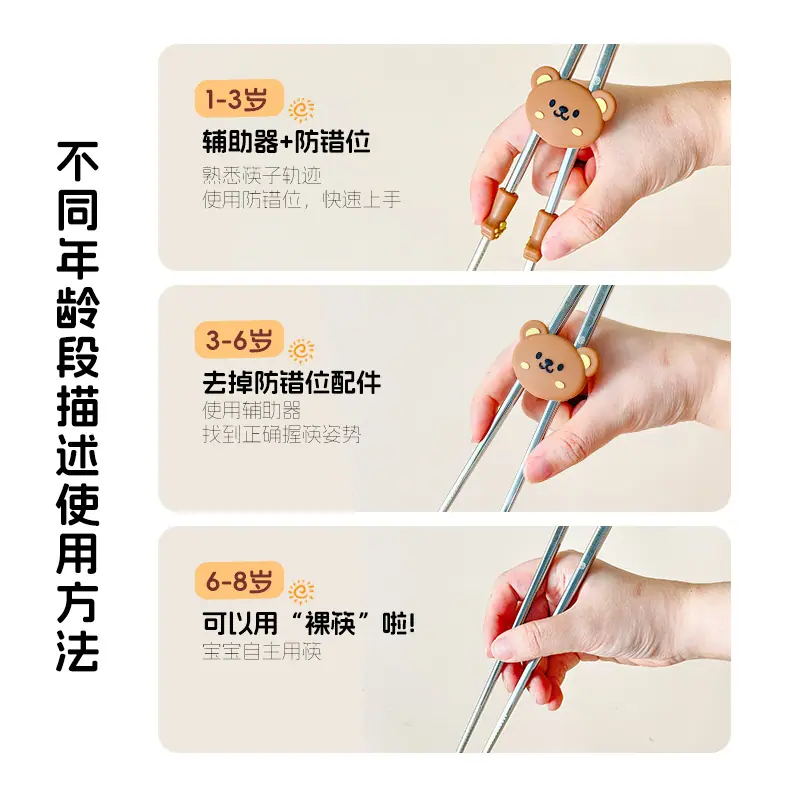 不同年龄段描述使用方法

1-3岁

辅助器+防错位

熟悉筷子轨迹
使用防错位，快速上手

3-6岁

去掉防错位配件

使用辅助器
找到正确握筷姿势

6-8岁

可以用“裸筷”啦!

宝宝自主用筷