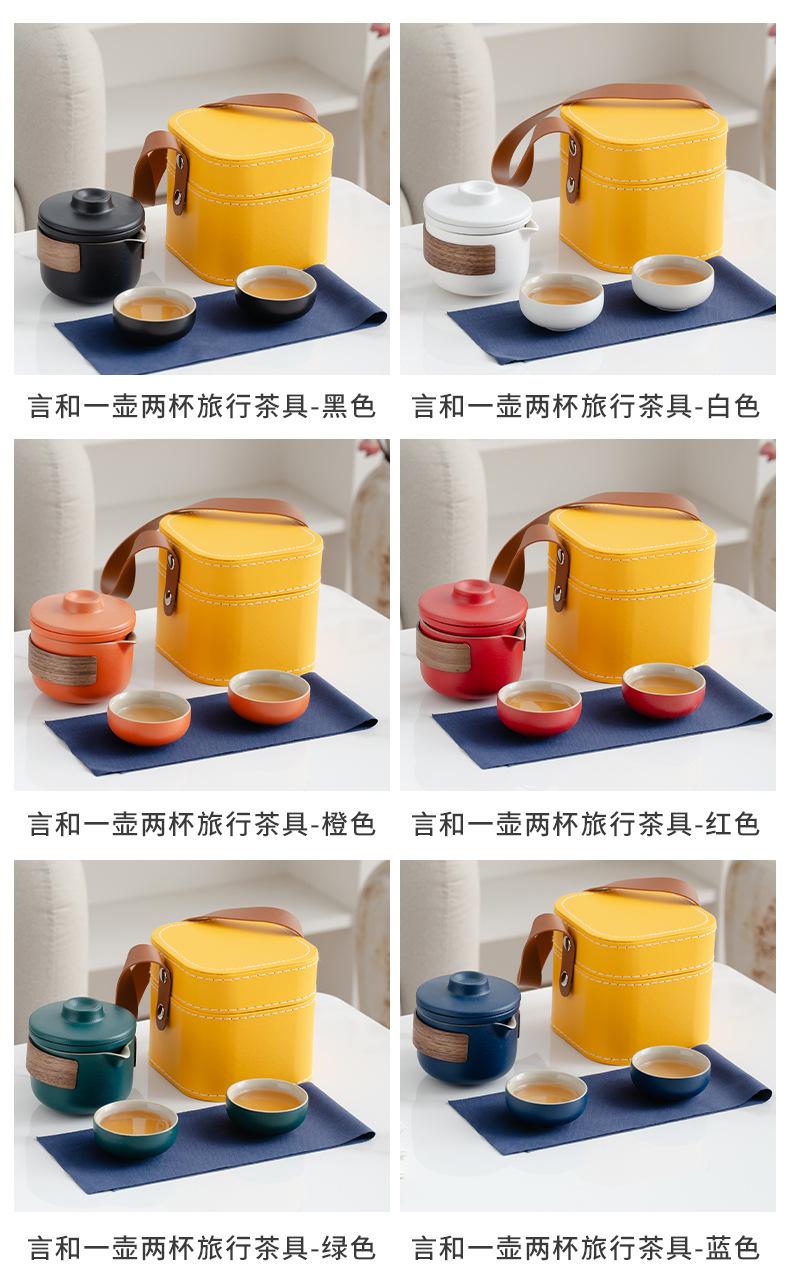 言和一壶两杯旅行茶具-黑色

言和一壶两杯旅行茶具-白色

言和一壶两杯旅行茶具-橙色

言和一壶两杯旅行茶具-红色

言和一壶两杯旅行茶具-绿色

言和一壶两杯旅行茶具-蓝色