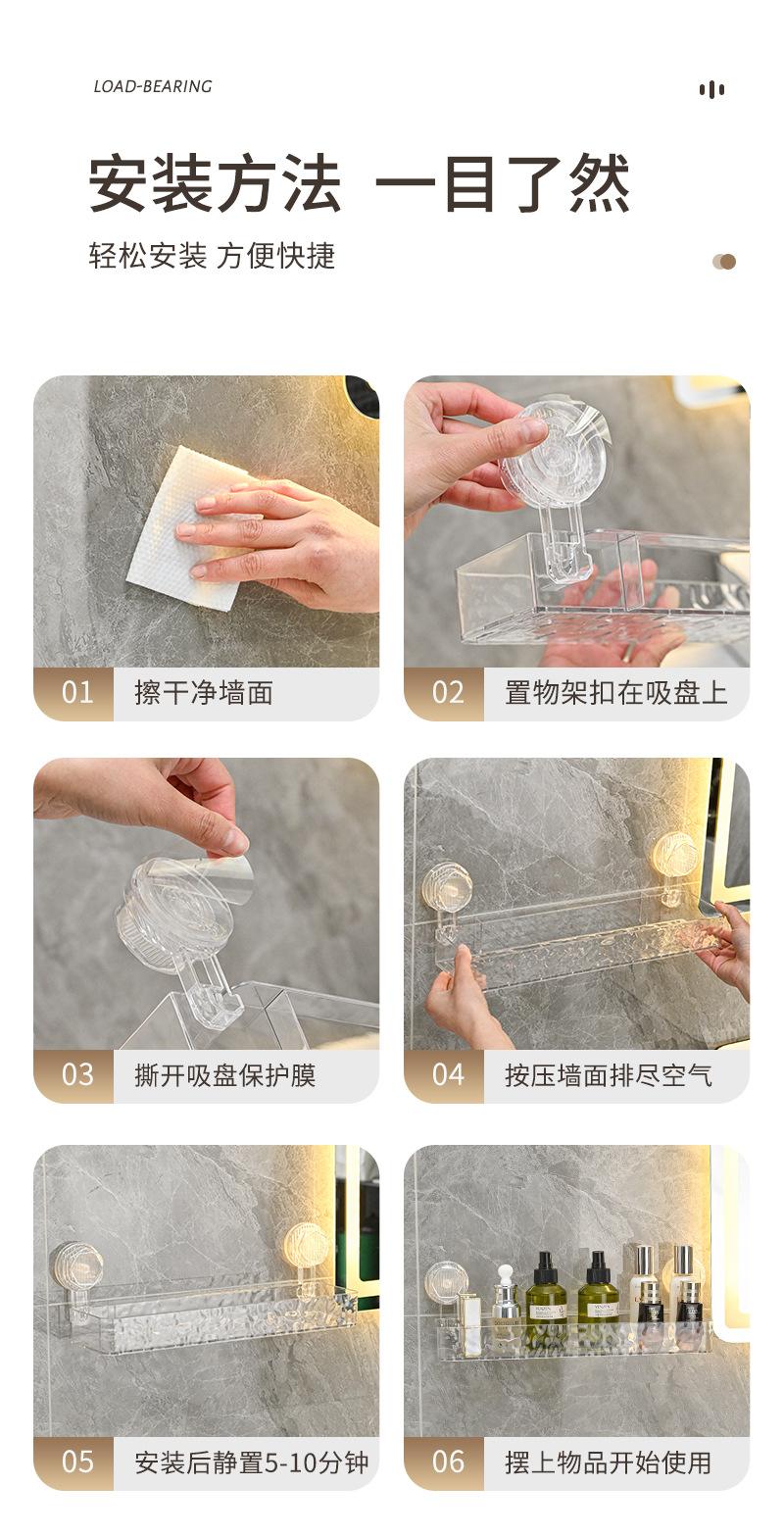 LOAD-BEARING

安装方法 一目了然

轻松安装 方便快捷

01 擦干净墙面

02 置物架扣在吸盘上

03 撕开吸盘保护膜

04 按压墙面排尽空气

05 安装后静置5-10分钟

06 摆上物品开始使用