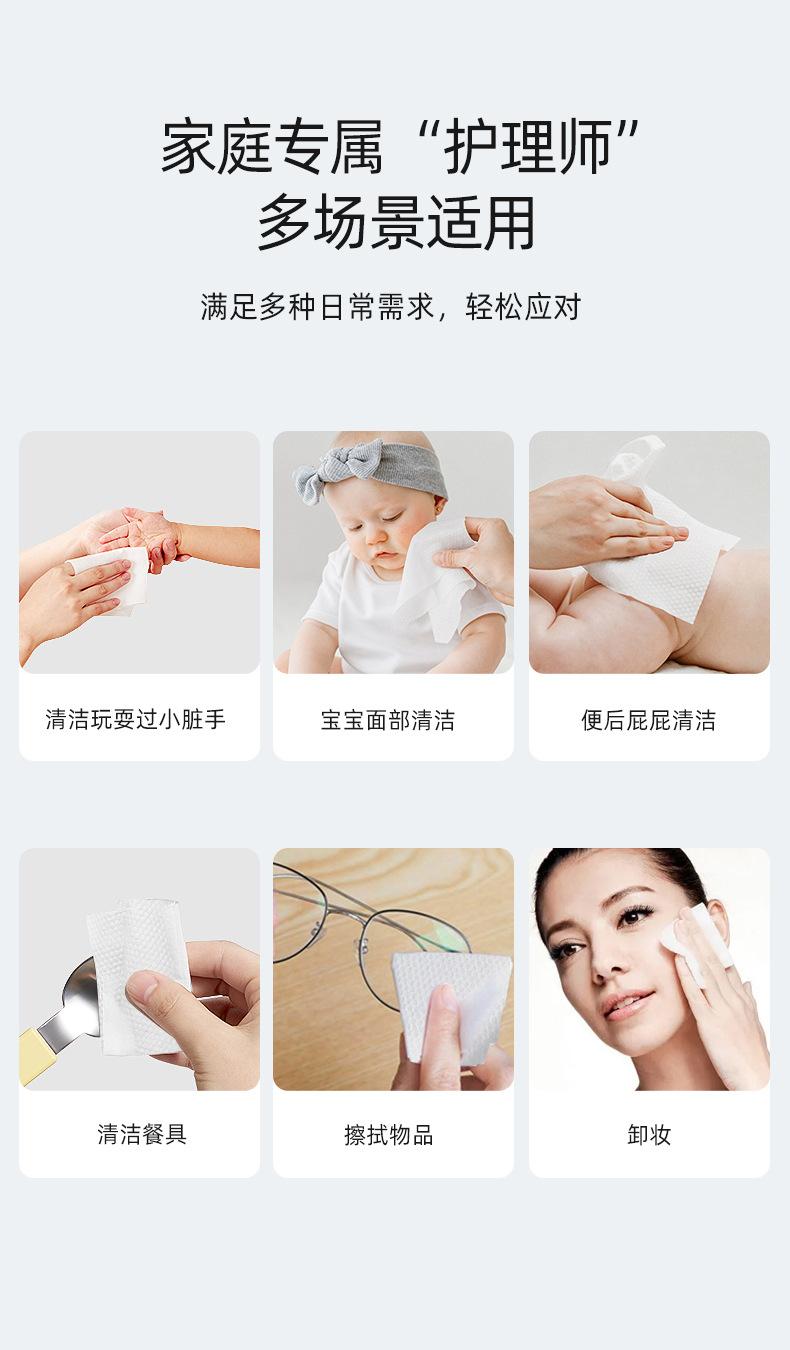 家庭专属“护理师”
多场景适用

满足多种日常需求，轻松应对

清洁玩耍过小脏手

宝宝面部清洁

便后屁屁清洁

清洁餐具

擦拭物品

卸妆