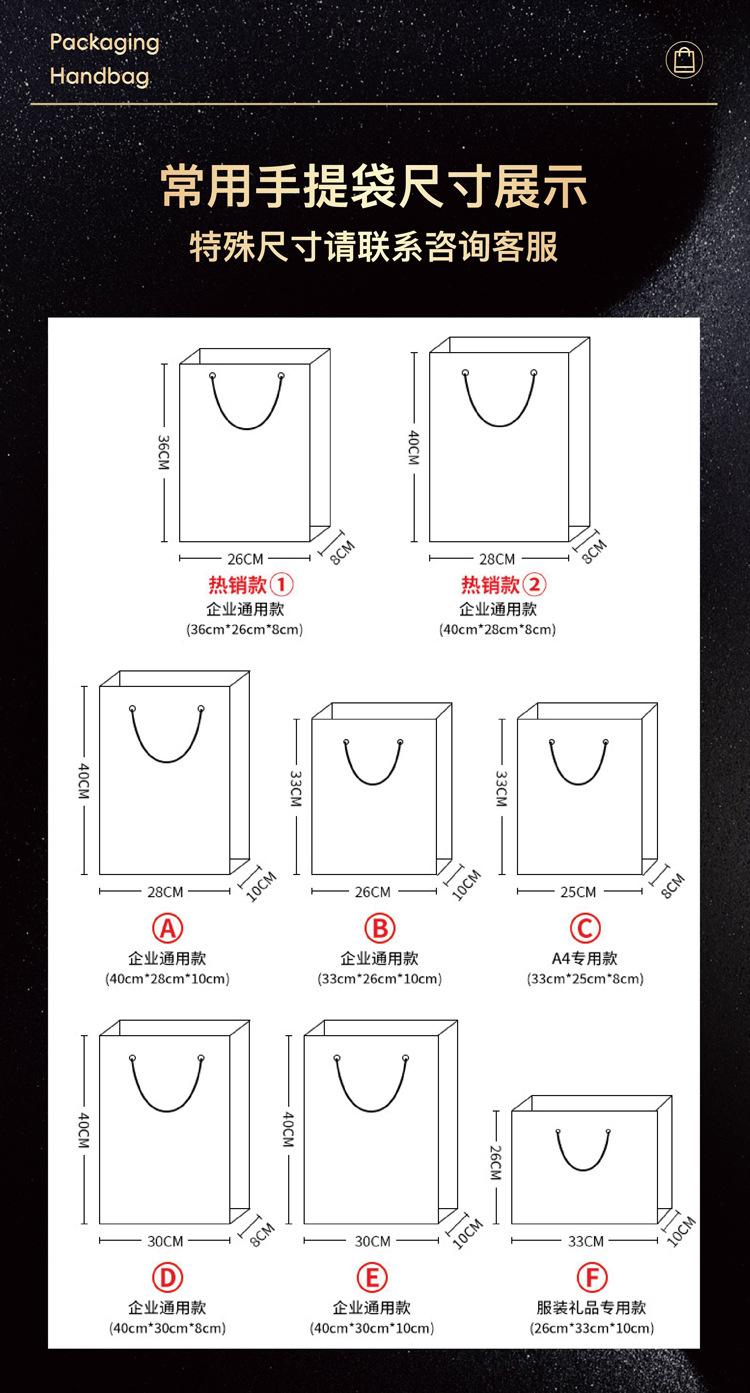 Packaging
Handbag

常用手提袋尺寸展示
特殊尺寸请联系咨询客服

36CM
26CM
8CM
热销款①
企业通用款
(36cm*26cm*8cm)

40CM
28CM
8CM
热销款②
企业通用款
(40cm*28cm*8cm)

40CM
28CM
10CM
A
企业通用款
(40cm*28cm*10cm)

33CM
26CM
10CM
B
企业通用款
(33cm*26cm*10cm)

33CM
25CM
8CM
C
A4专用款
(33cm*25cm*8cm)

40CM
30CM
8CM
D
企业通用款
(40cm*30cm*8cm)

40CM
30CM
10CM
E
企业通用款
(40cm*30cm*10cm)

26CM
33CM
10CM
F
服装礼品专用款
(26cm*33cm*10cm)