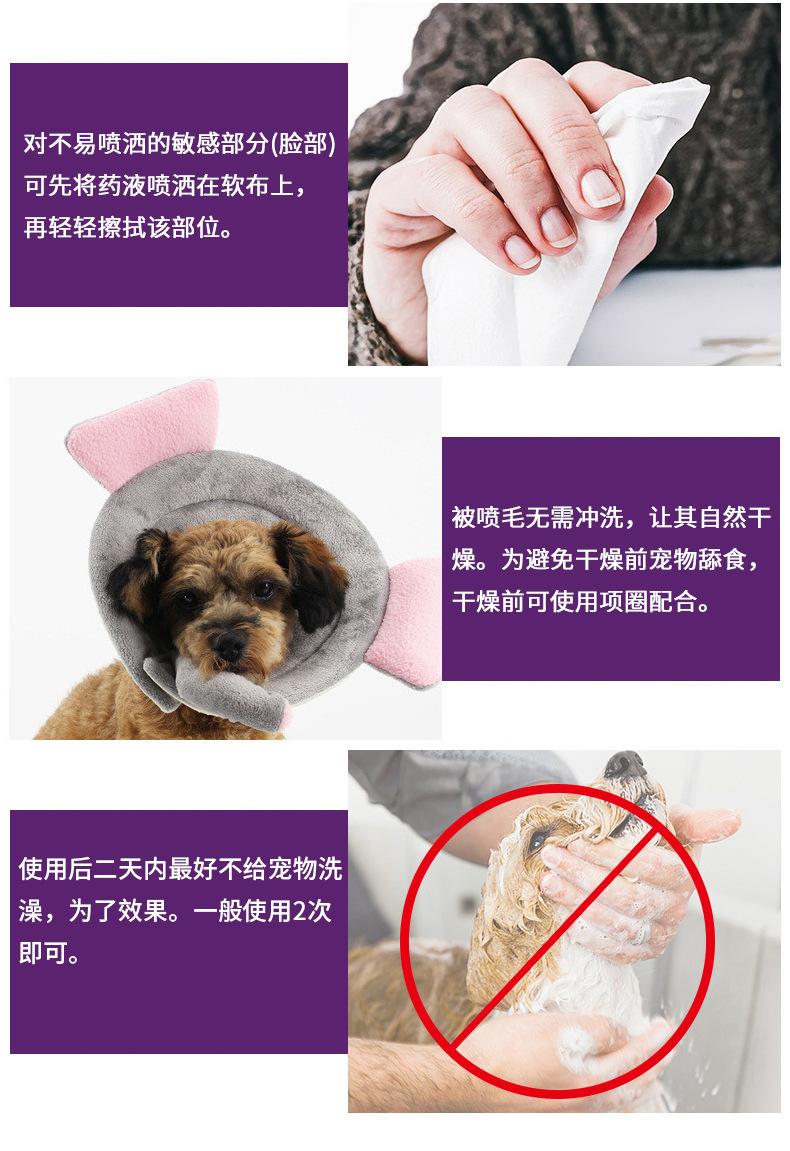 对不易喷洒的敏感部分(脸部)可先将药液喷洒在软布上，再轻轻擦拭该部位。

被喷毛无需冲洗，让其自然干燥。为避免干燥前宠物舔食，干燥前可使用项圈配合。

使用后二天内最好不给宠物洗澡，为了效果。一般使用2次即可。