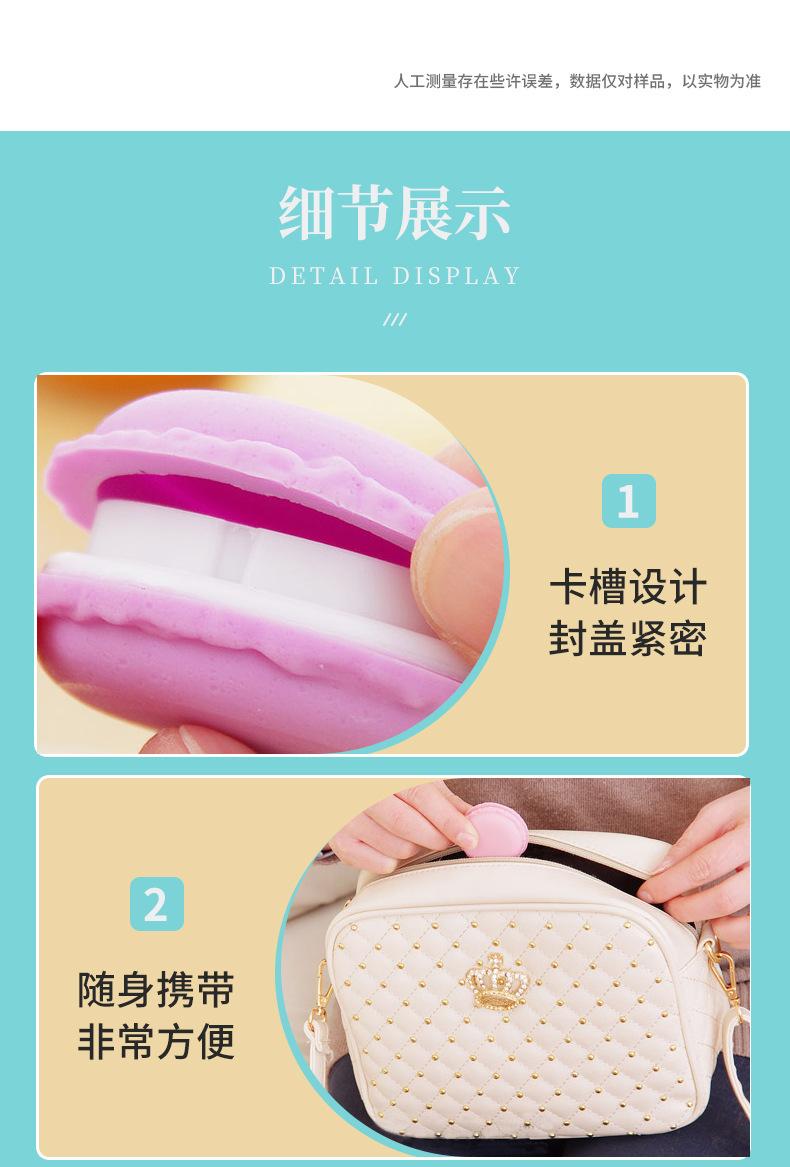 人工测量存在些许误差，数据仅对样品，以实物为准

细节展示

DETAIL DISPLAY

///

1

卡槽设计
封盖紧密

2

随身携带
非常方便