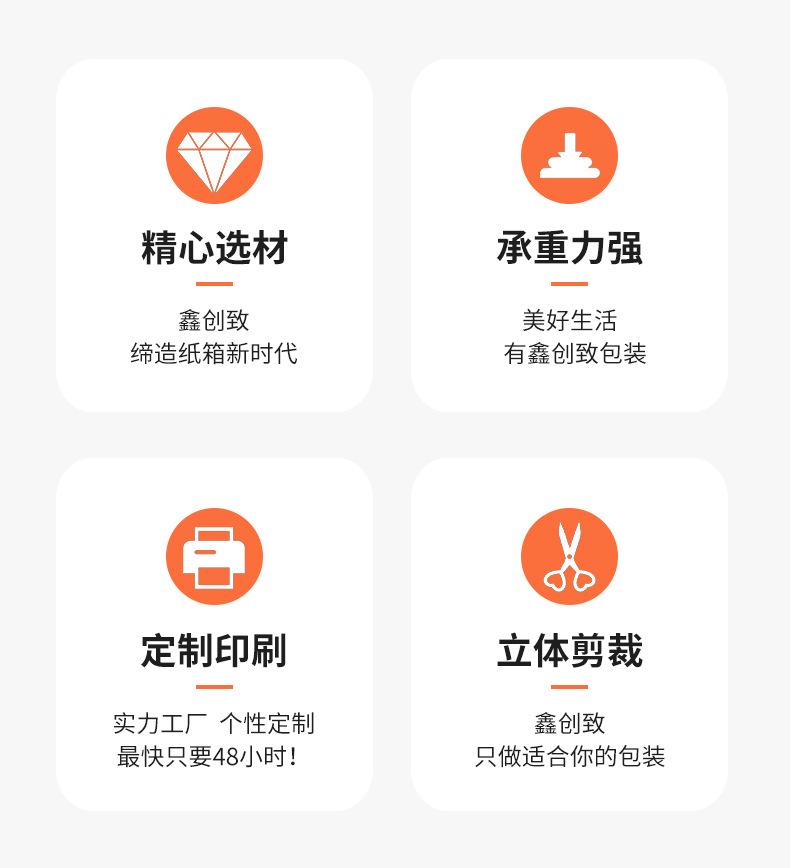 精心选材

鑫创致
缔造纸箱新时代

承重力强

美好生活
有鑫创致包装

定制印刷

实力工厂 个性定制
最快只要48小时！

立体剪裁

鑫创致
只做适合你的包装