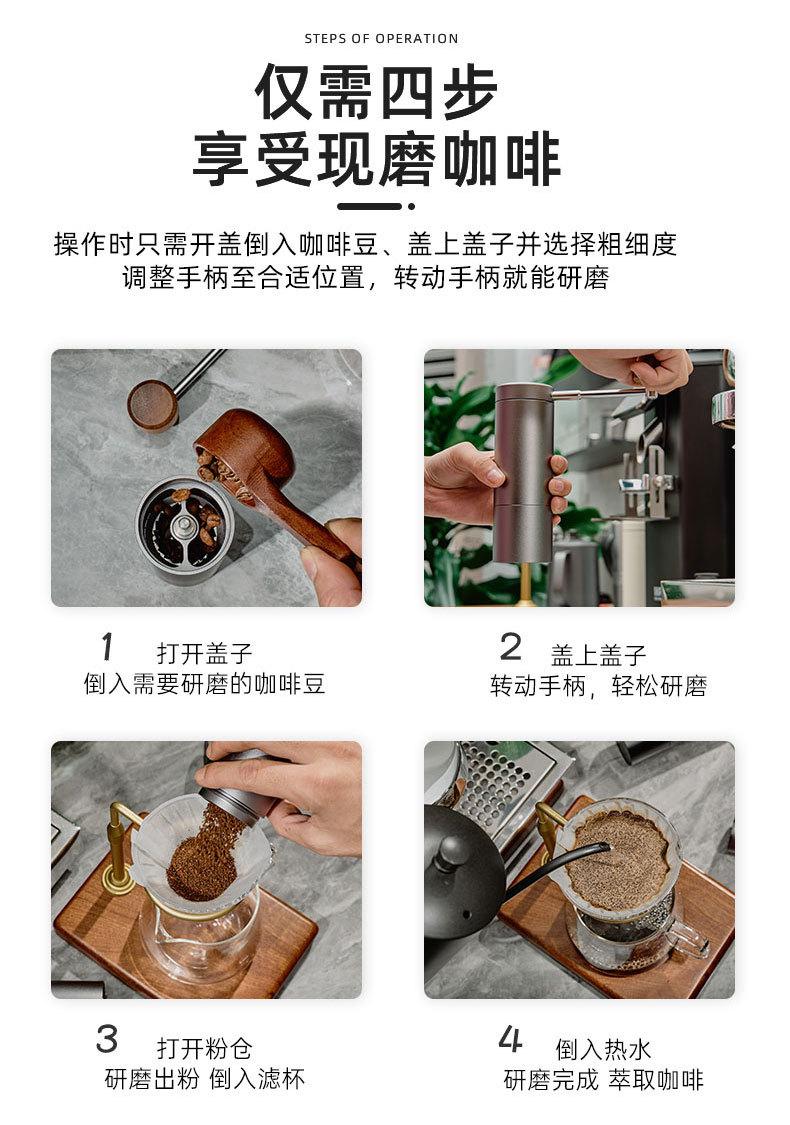 STEPS OF OPERATION

仅需四步
享受现磨咖啡

操作时只需开盖倒入咖啡豆、盖上盖子并选择粗细度
调整手柄至合适位置，转动手柄就能研磨

1 打开盖子
倒入需要研磨的咖啡豆

2 盖上盖子
转动手柄，轻松研磨

3 打开粉仓
研磨出粉 倒入滤杯

4 倒入热水
研磨完成 萃取咖啡