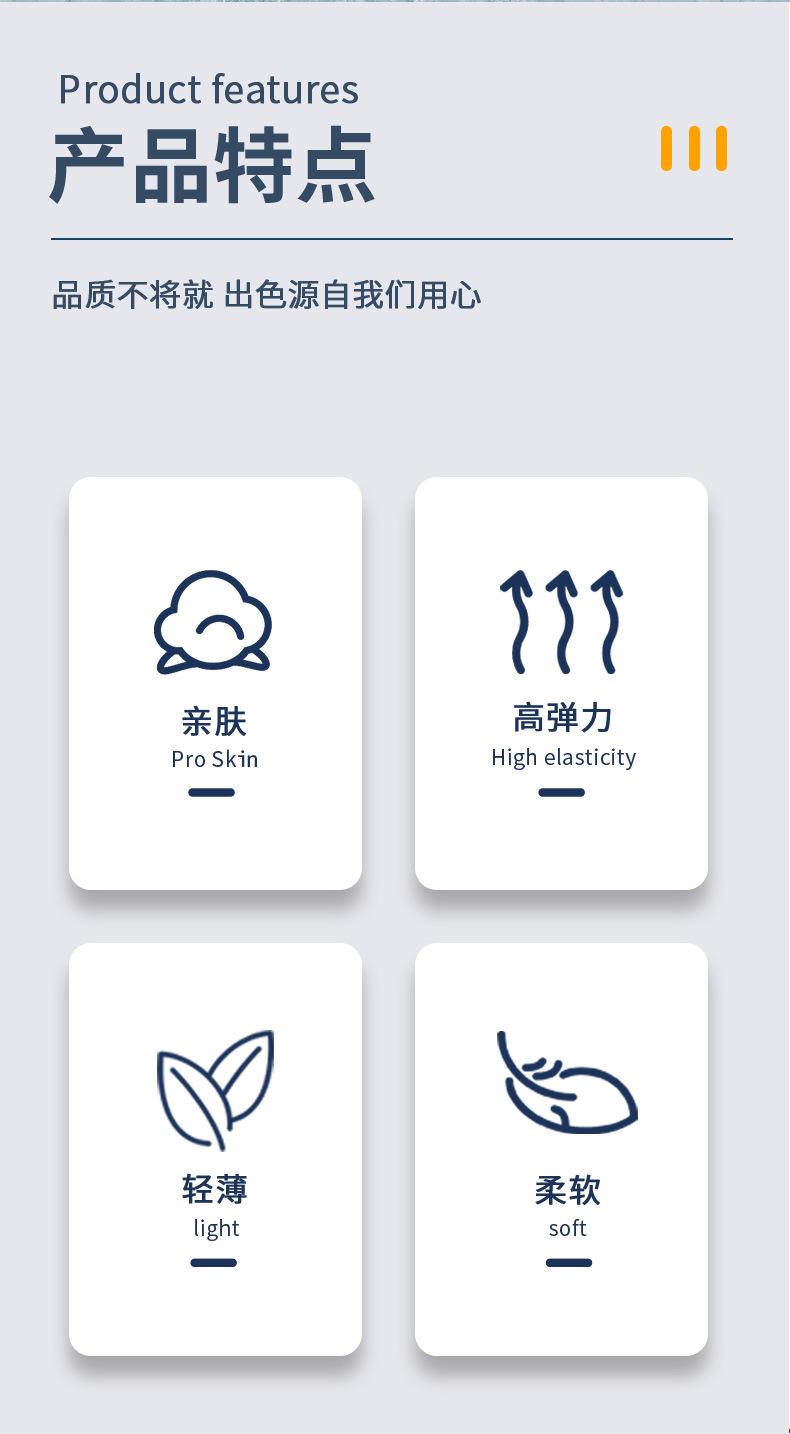 Product features
产品特点

品质不将就 出色源自我们用心

亲肤
Pro Skin

高弹力
High elasticity

轻薄
light

柔软
soft