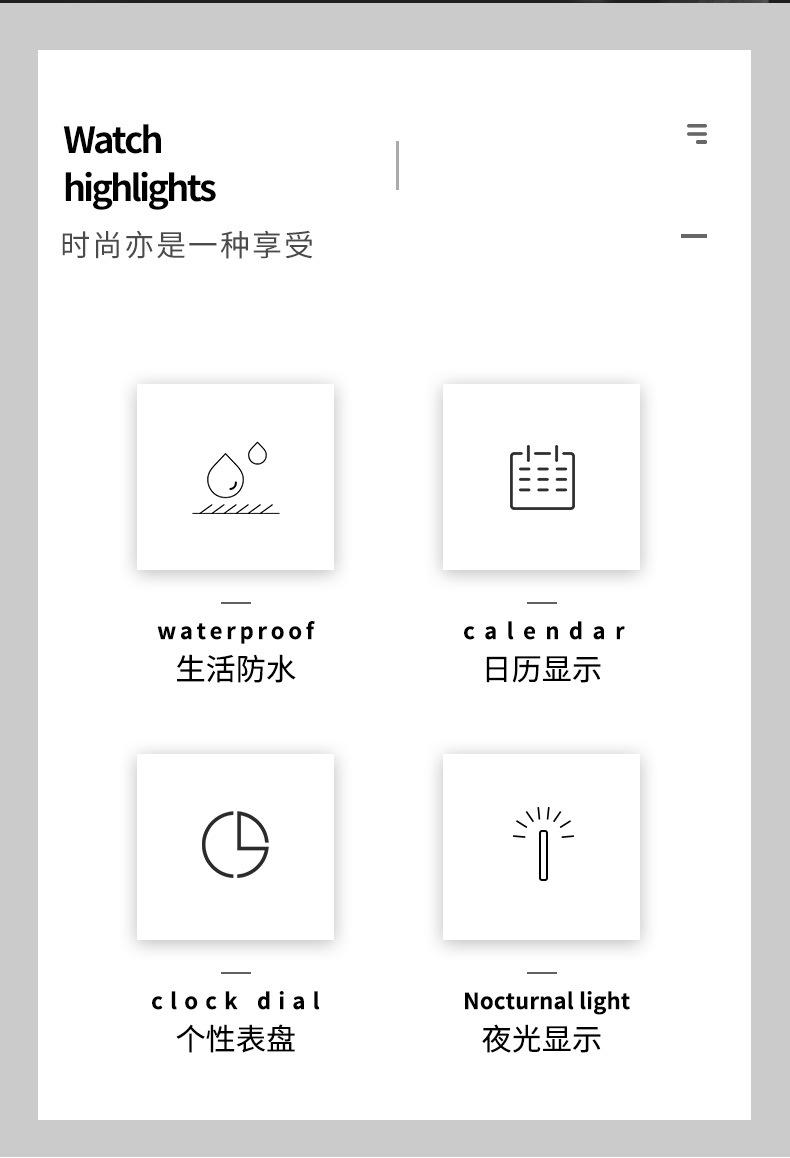 Watch
highlights
时尚亦是一种享受

waterproof
生活防水

calendar
日历显示

clock dial
个性表盘

Nocturnal light
夜光显示