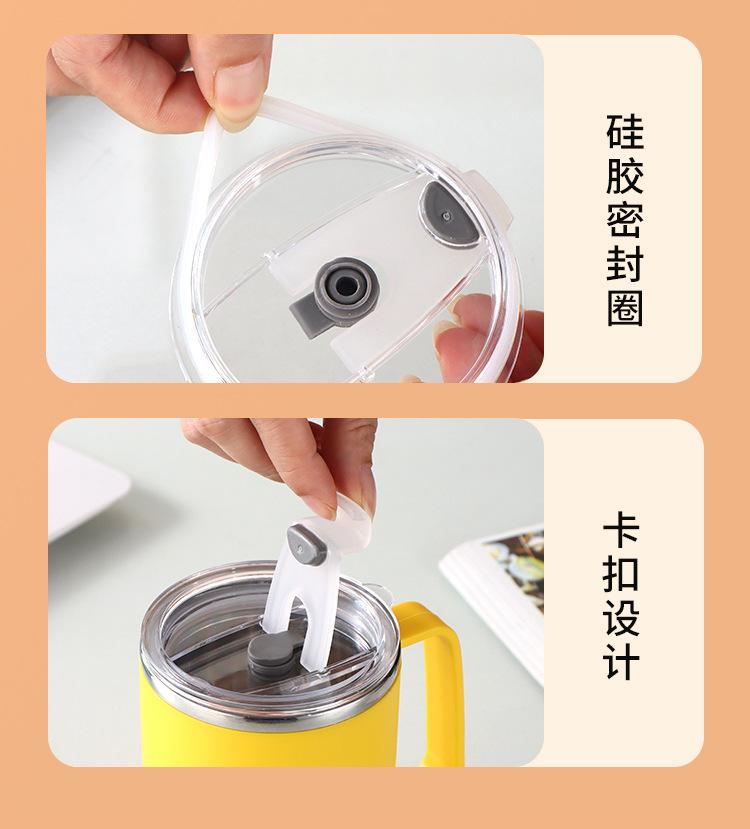 硅胶密封圈

卡扣设计