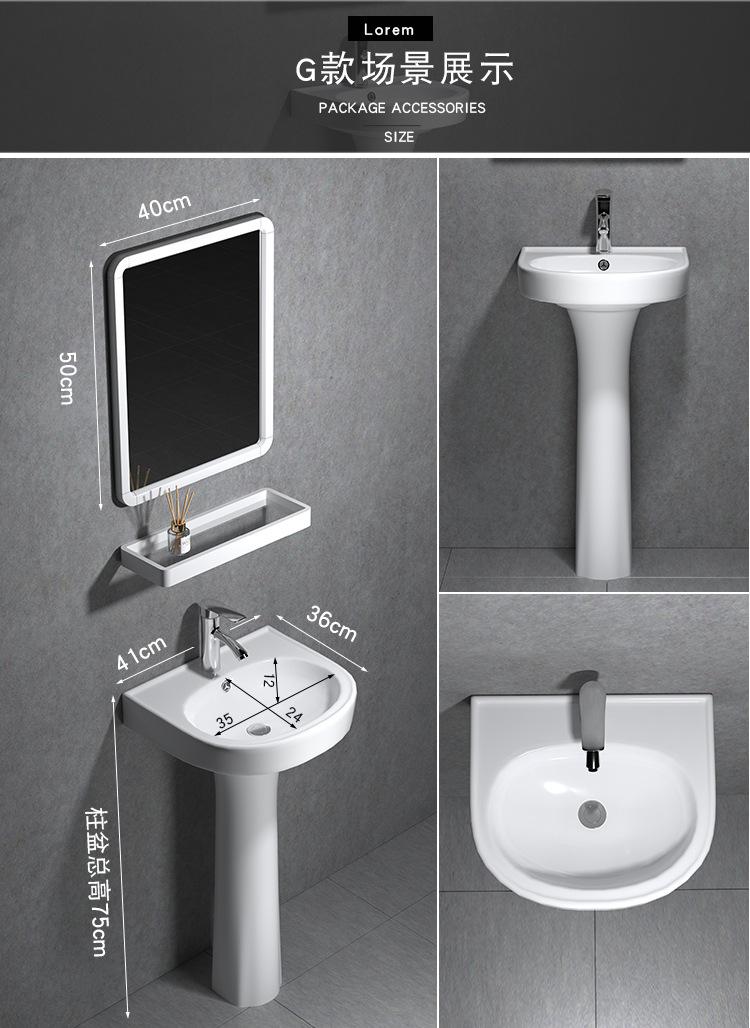 Lorem

G款场景展示

PACKAGE ACCESSORIES

SIZE

40cm

50cm

41cm

36cm

12

35

24

柱盆总高75cm