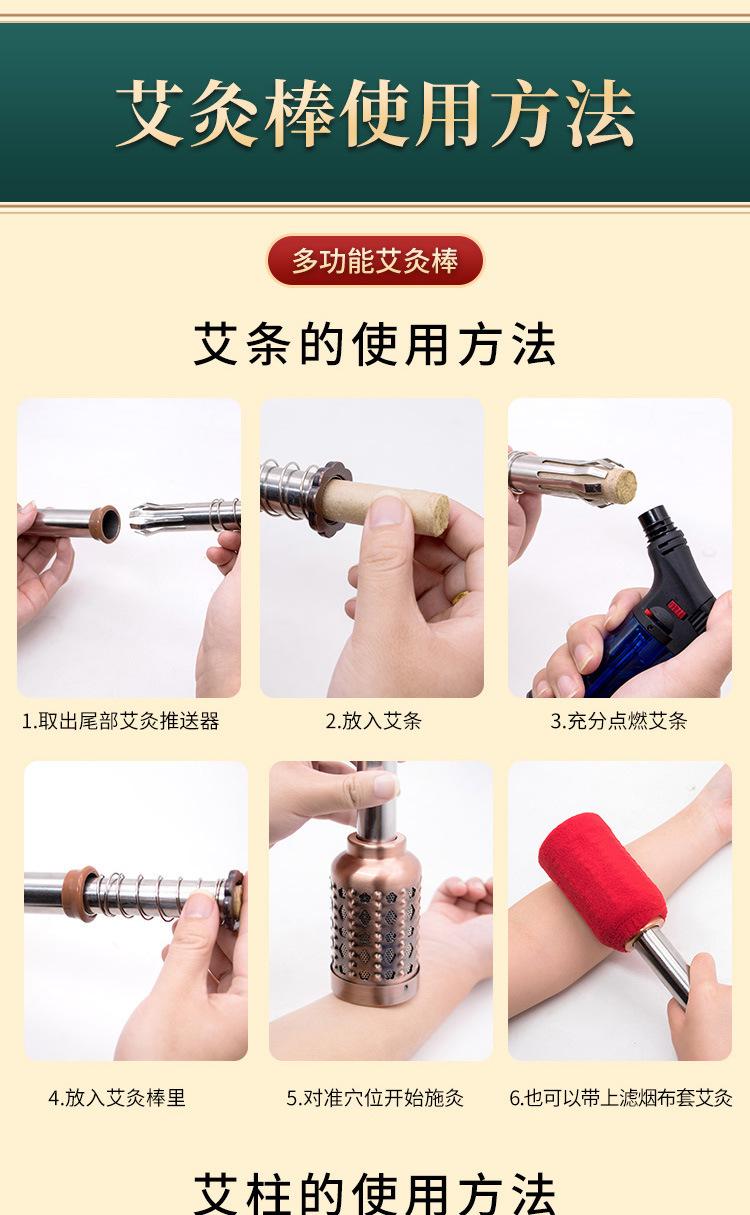 艾灸棒使用方法

多功能艾灸棒

艾条的使用方法

1.取出尾部艾灸推送器

2.放入艾条

3.充分点燃艾条

4.放入艾灸棒里

5.对准穴位开始施灸

6.也可以带上滤烟布套艾灸

艾柱的使用方法