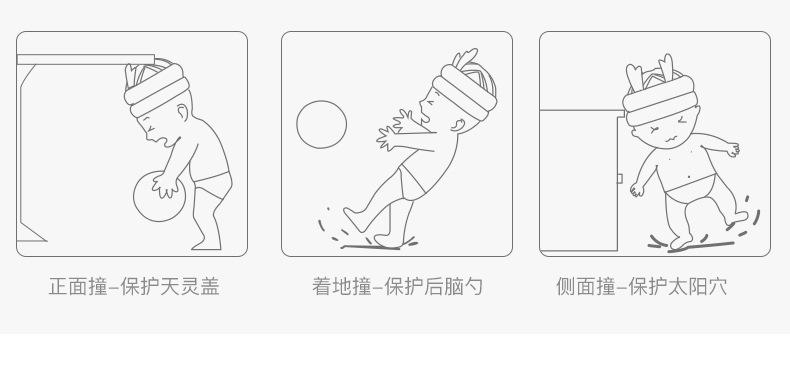 正面撞–保护天灵盖

着地撞–保护后脑勺

侧面撞–保护太阳穴