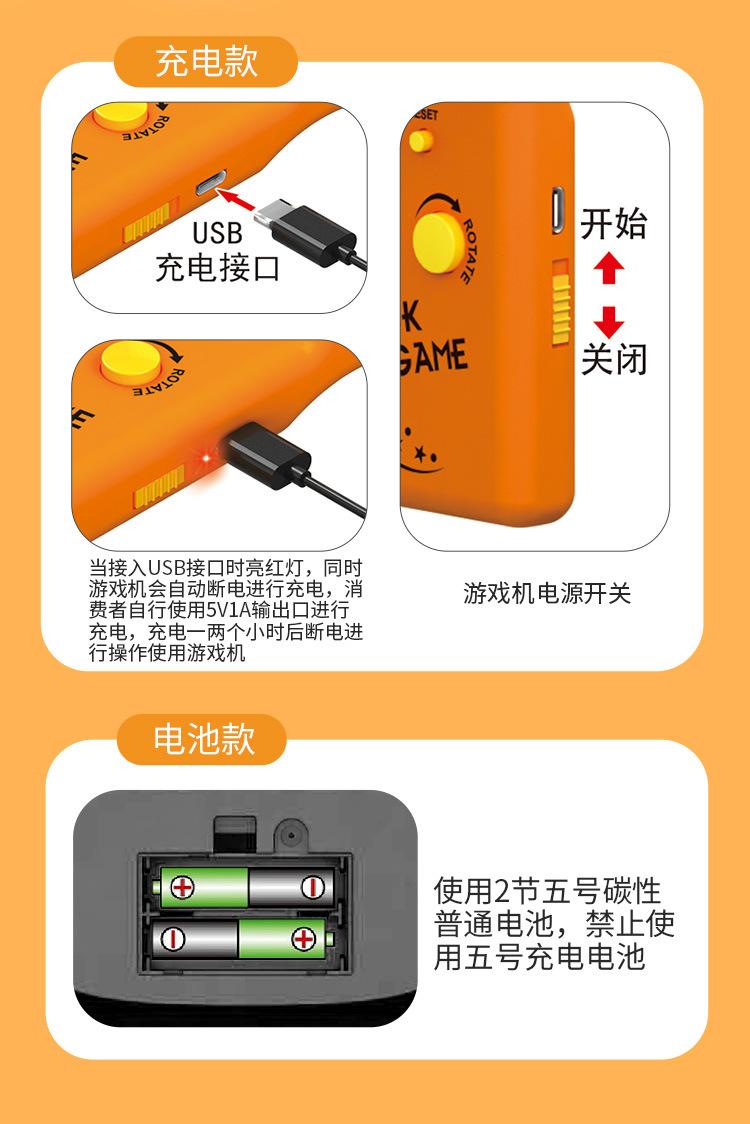 充电款

ROTATE

USB
充电接口

ROTATE

当接入USB接口时亮红灯，同时游戏机会自动断电进行充电，消费者自行使用5V1A输出口进行充电，充电一两个小时后断电进行操作使用游戏机

RESET

ROTATE

K
GAME

开始

关闭

游戏机电源开关

电池款

使用2节五号碳性普通电池，禁止使用五号充电电池