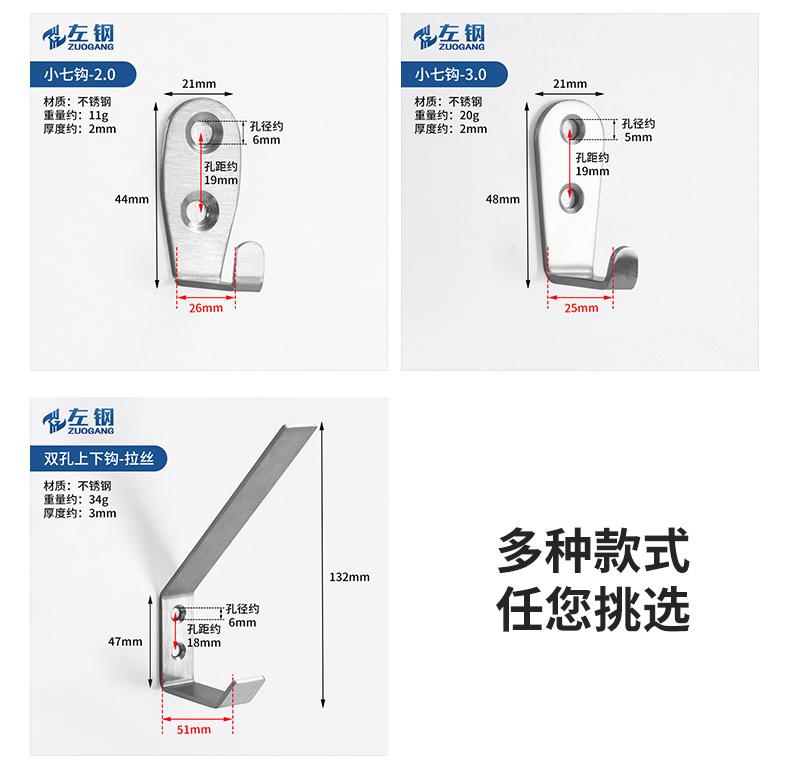 左钢
ZUOGANG

小七钩-2.0

材质：不锈钢
重量约：11g
厚度约：2mm

21mm
孔径约 6mm
孔距约 19mm
44mm
26mm

左钢
ZUOGANG

小七钩-3.0

材质：不锈钢
重量约：20g
厚度约：2mm

21mm
孔径约 5mm
孔距约 19mm
48mm
25mm

左钢
ZUOGANG

双孔上下钩-拉丝

材质：不锈钢
重量约：34g
厚度约：3mm

132mm
孔径约 6mm
孔距约 18mm
47mm
51mm

多种款式
任您挑选