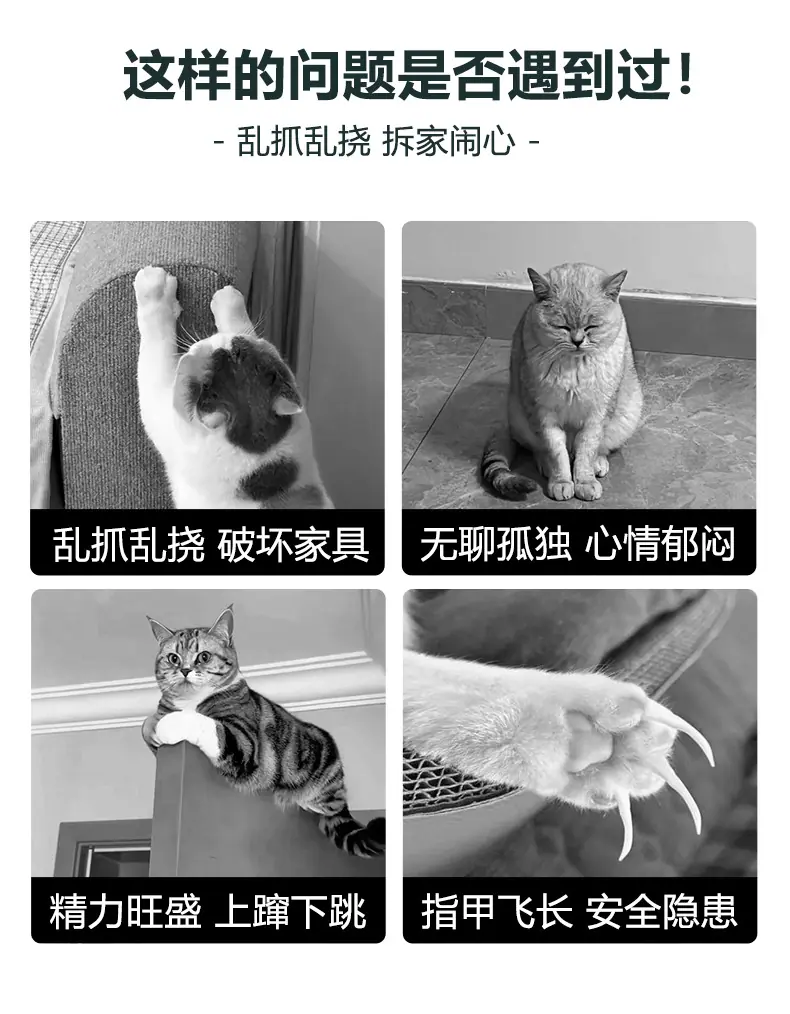 这样的问题是否遇到过！

- 乱抓乱挠 拆家闹心 -

乱抓乱挠 破坏家具

无聊孤独 心情郁闷

精力旺盛 上蹿下跳

指甲飞长 安全隐患