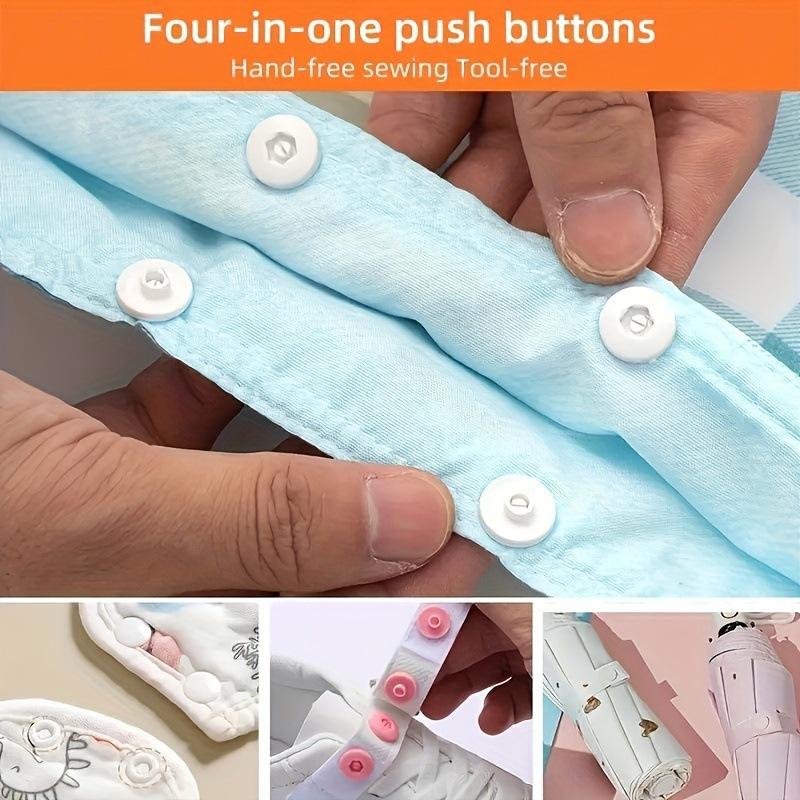 Four-in-one push buttons
Hand-free sewing Tool-free