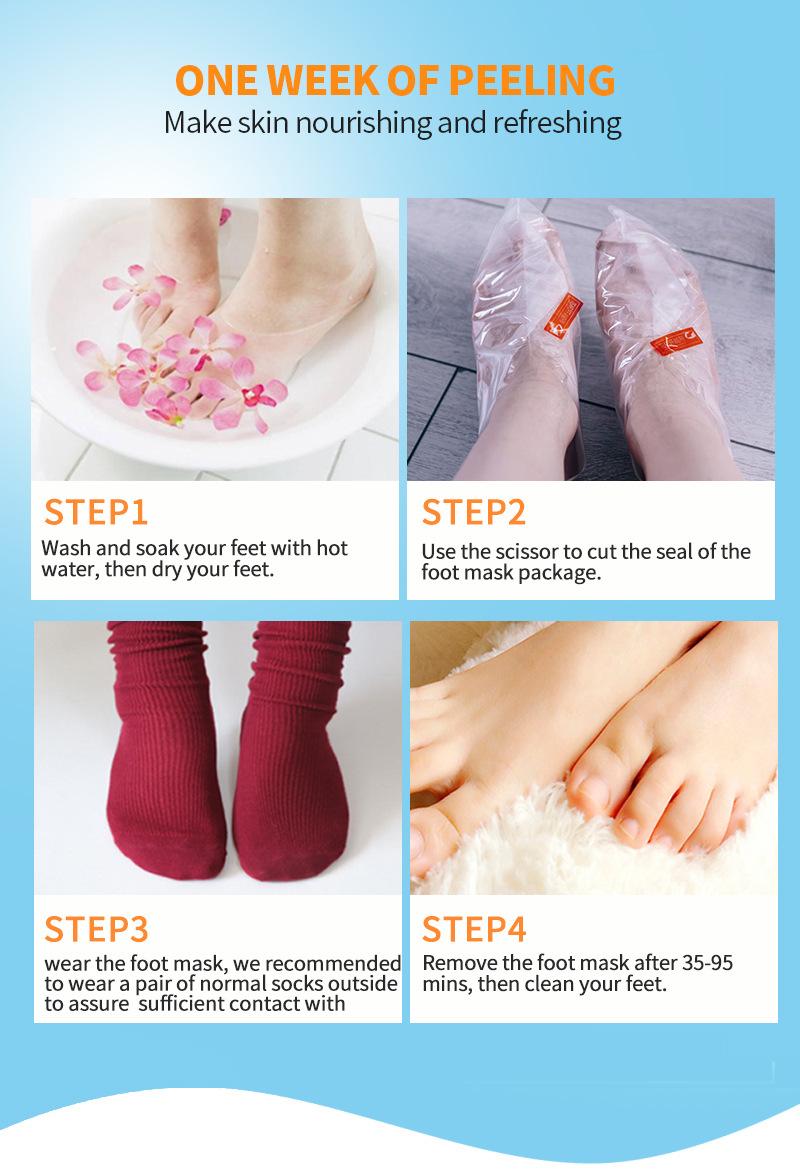 ONE WEEK OF PEELING
Make skin nourishing and refreshing

STEP1
Wash and soak your feet with hot water, then dry your feet.

STEP2
Use the scissor to cut the seal of the foot mask package.

STEP3
wear the foot mask, we recommended to wear a pair of normal socks outside to assure sufficient contact with

STEP4
Remove the foot mask after 35-95 mins, then clean your feet.