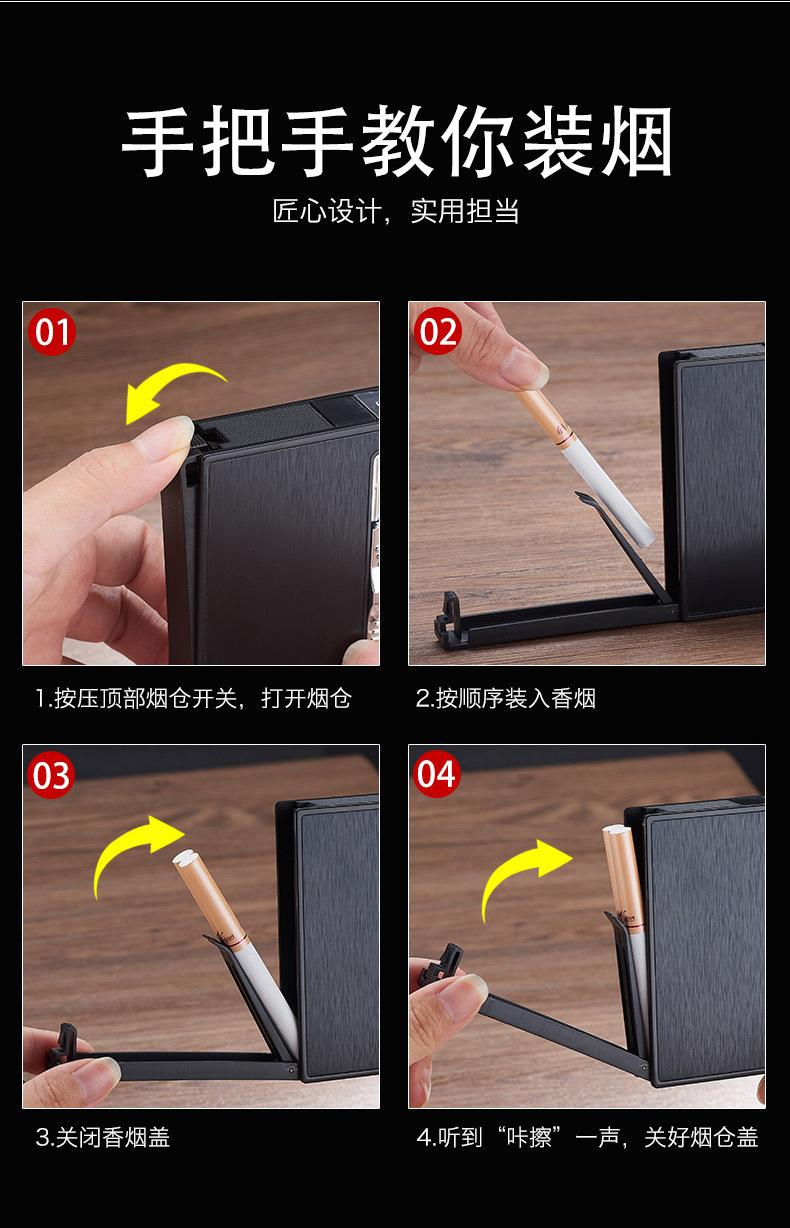 手把手教你装烟

匠心设计，实用担当

01

1.按压顶部烟仓开关，打开烟仓

02

2.按顺序装入香烟

03

3.关闭香烟盖

04

4.听到“咔擦”一声，关好烟仓盖