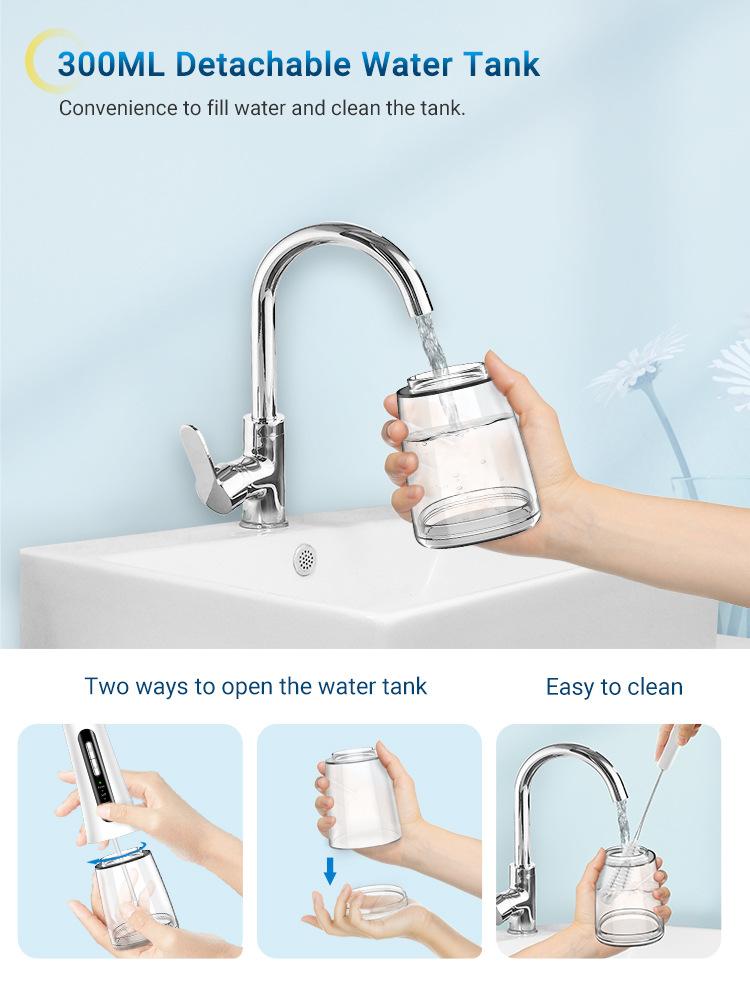 300ML Detachable Water Tank

Convenience to fill water and clean the tank.

Two ways to open the water tank

Easy to clean