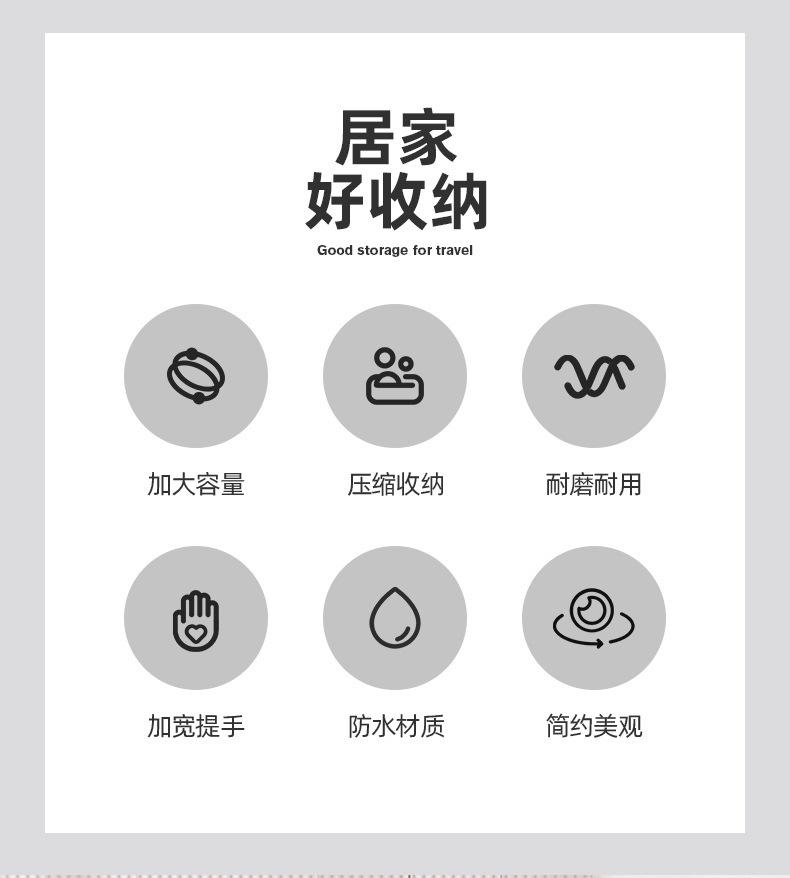 居家
好收纳
Good storage for travel

加大容量

压缩收纳

耐磨耐用

加宽提手

防水材质

简约美观