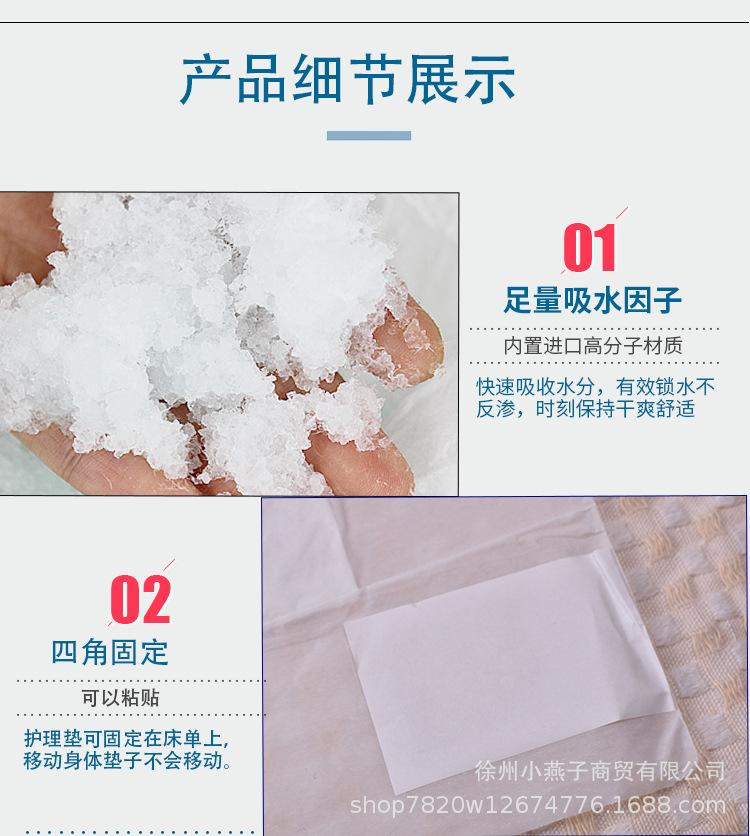 产品细节展示

01
足量吸水因子
内置进口高分子材质
快速吸收水分，有效锁水不反渗，时刻保持干爽舒适

02
四角固定
可以粘贴
护理垫可固定在床单上，移动身体垫子不会移动。

徐州小燕子商贸有限公司
shop7820w12674776.1688.com